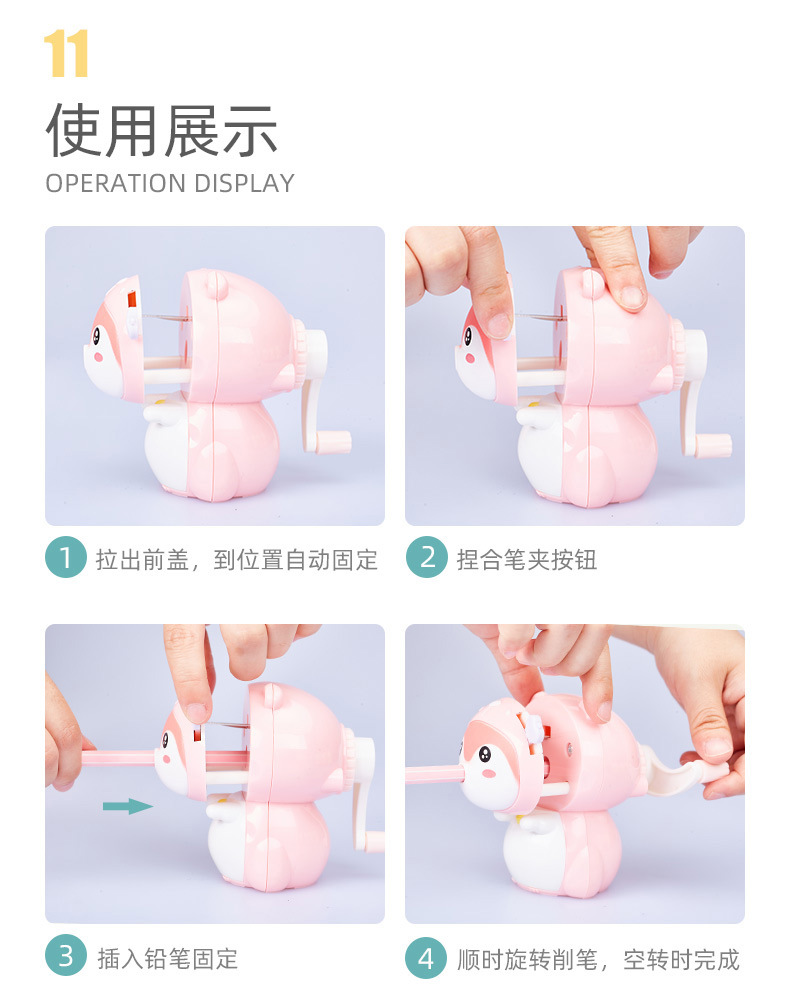 11

使用展示

OPERATION DISPLAY

1 拉出前盖，到位置自动固定

2 捏合笔夹按钮

3 插入铅笔固定

4 顺时旋转削笔，空转时完成