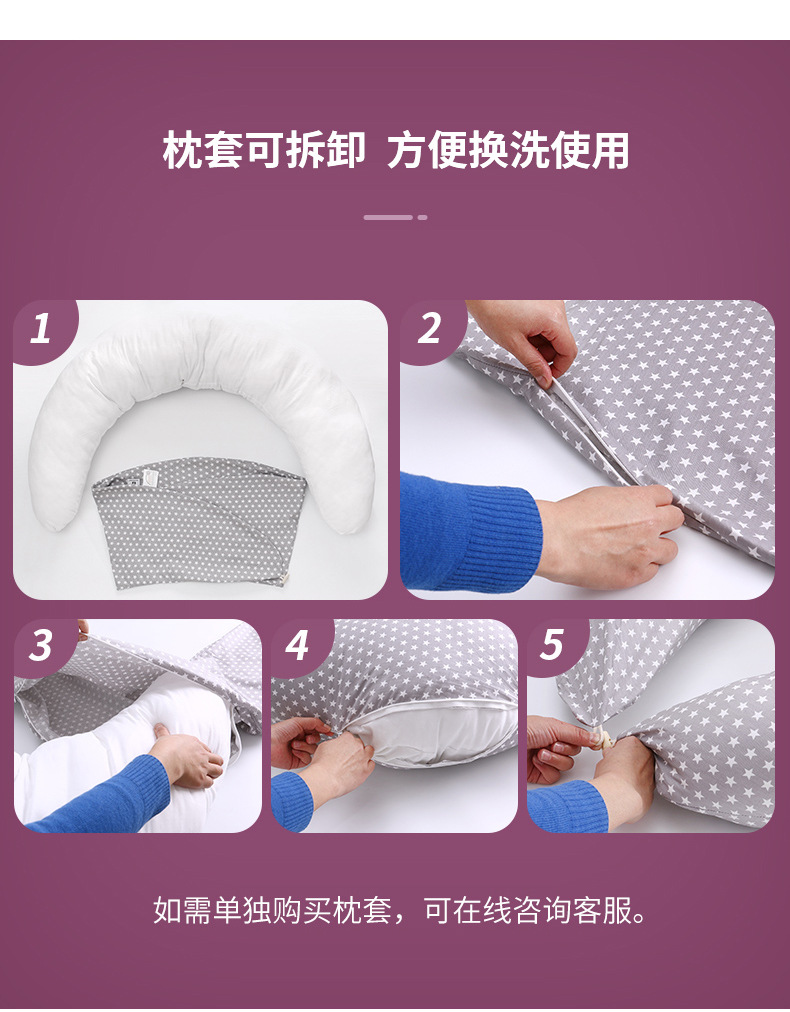 枕套可拆卸 方便换洗使用

1

2

3

4

5

如需单独购买枕套，可在线咨询客服。