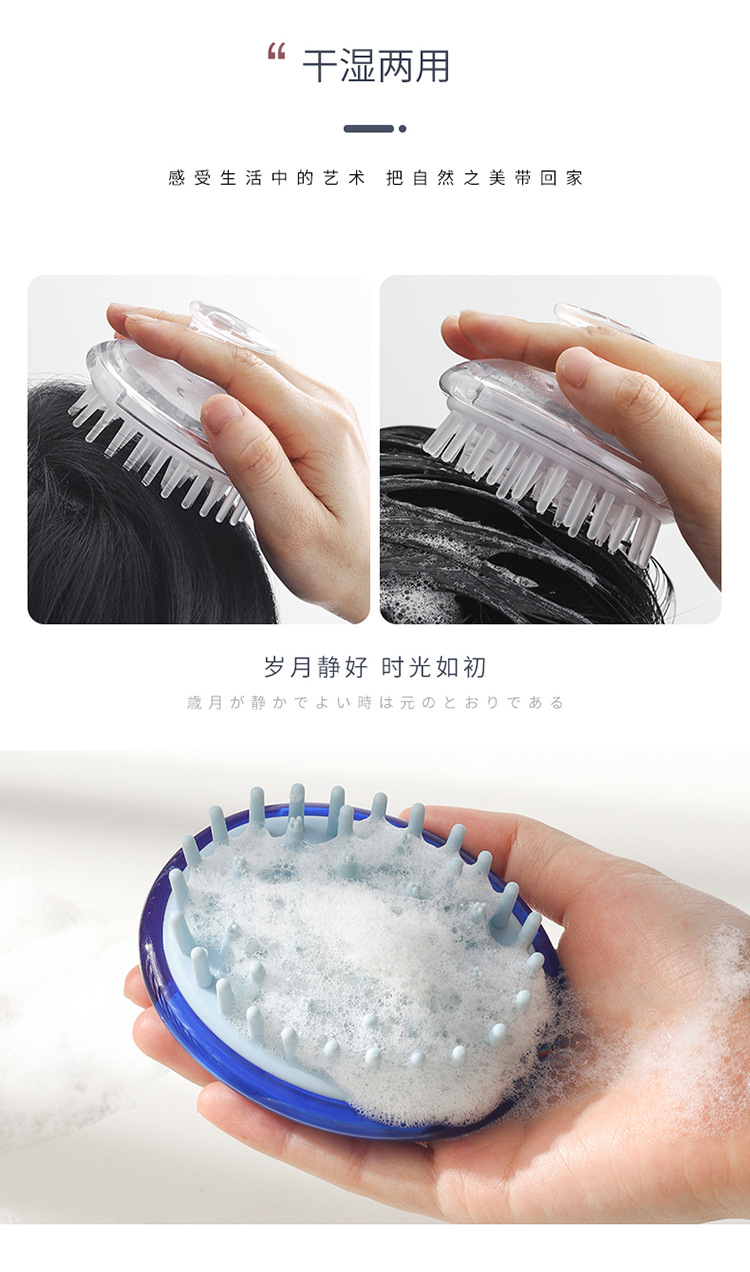 “ 干湿两用

感受生活中的艺术 把自然之美带回家

岁月静好 时光如初

歳月が静かでよい時は元のとおりである