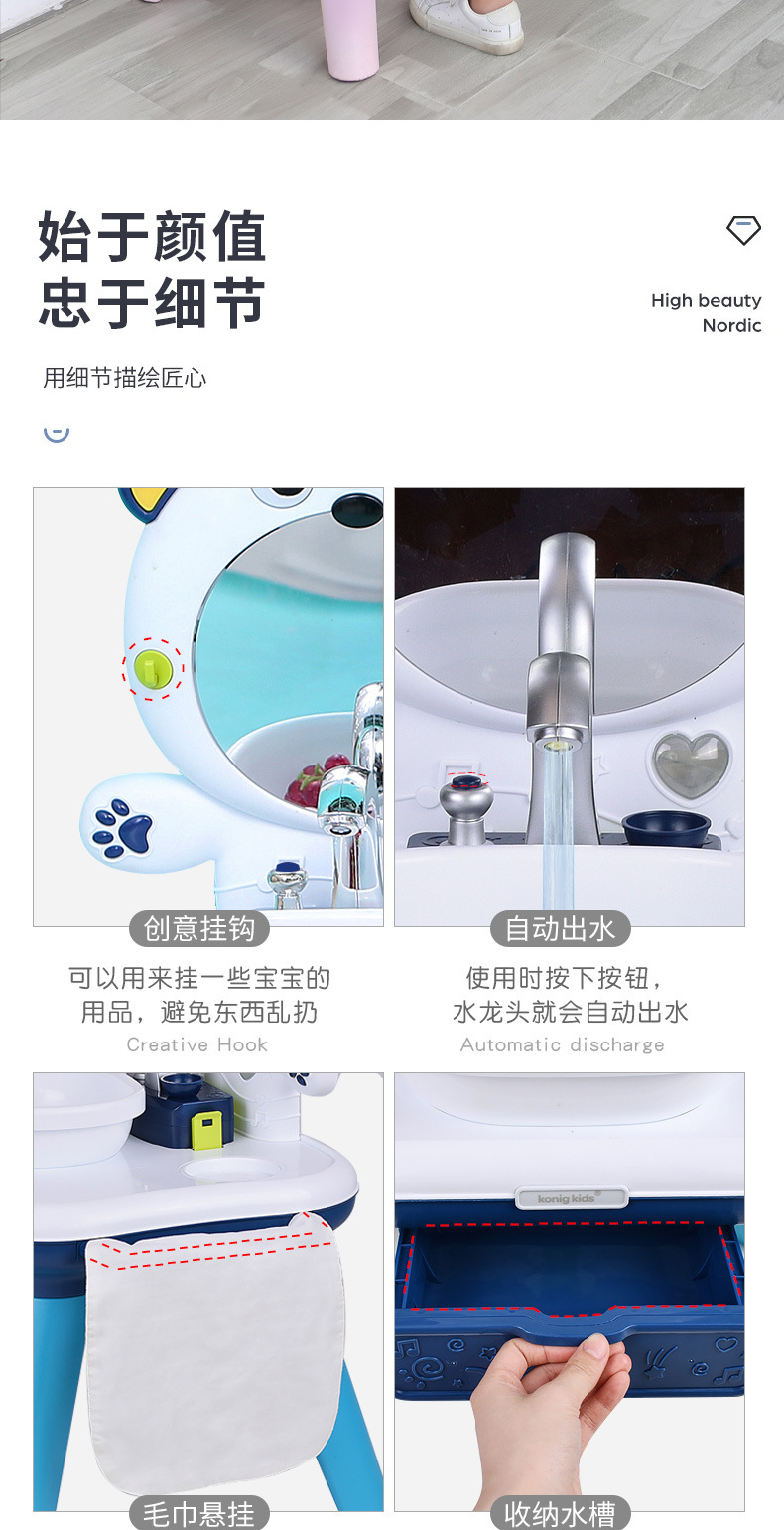 始于颜值
忠于细节

High beauty
Nordic

用细节描绘匠心

创意挂钩

可以用来挂一些宝宝的用品，避免东西乱扔

Creative Hook

自动出水

使用时按下按钮，水龙头就会自动出水

Automatic discharge

konig kids

毛巾悬挂

收纳水槽