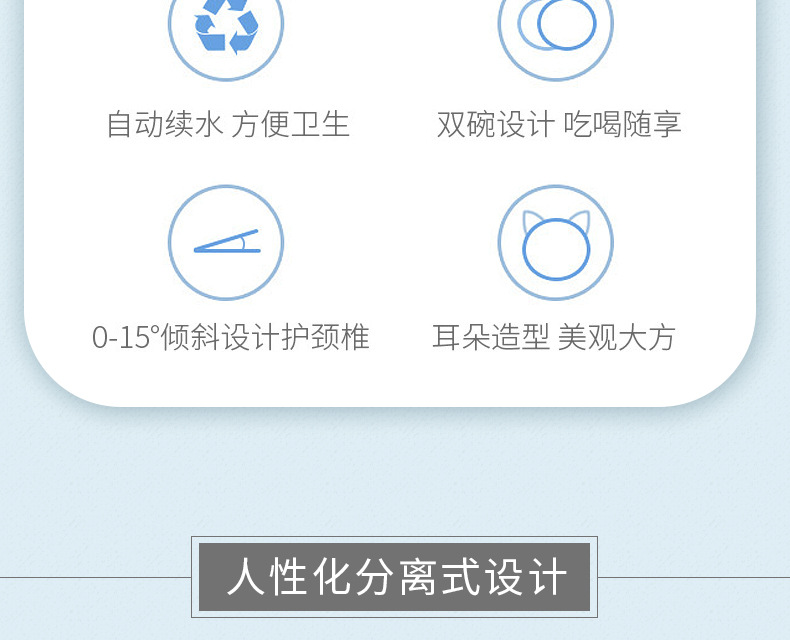 自动续水 方便卫生

双碗设计 吃喝随享

0-15°倾斜设计护颈椎

耳朵造型 美观大方

人性化分离式设计