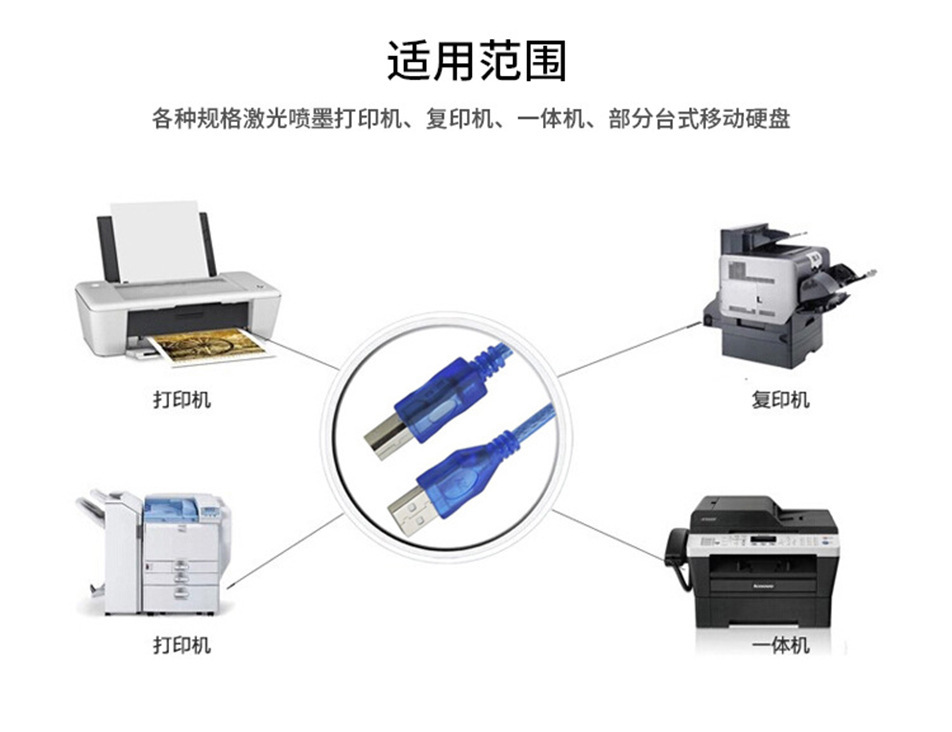 适用范围

各种规格激光喷墨打印机、复印机、一体机、部分台式移动硬盘

打印机

复印机

打印机

一体机