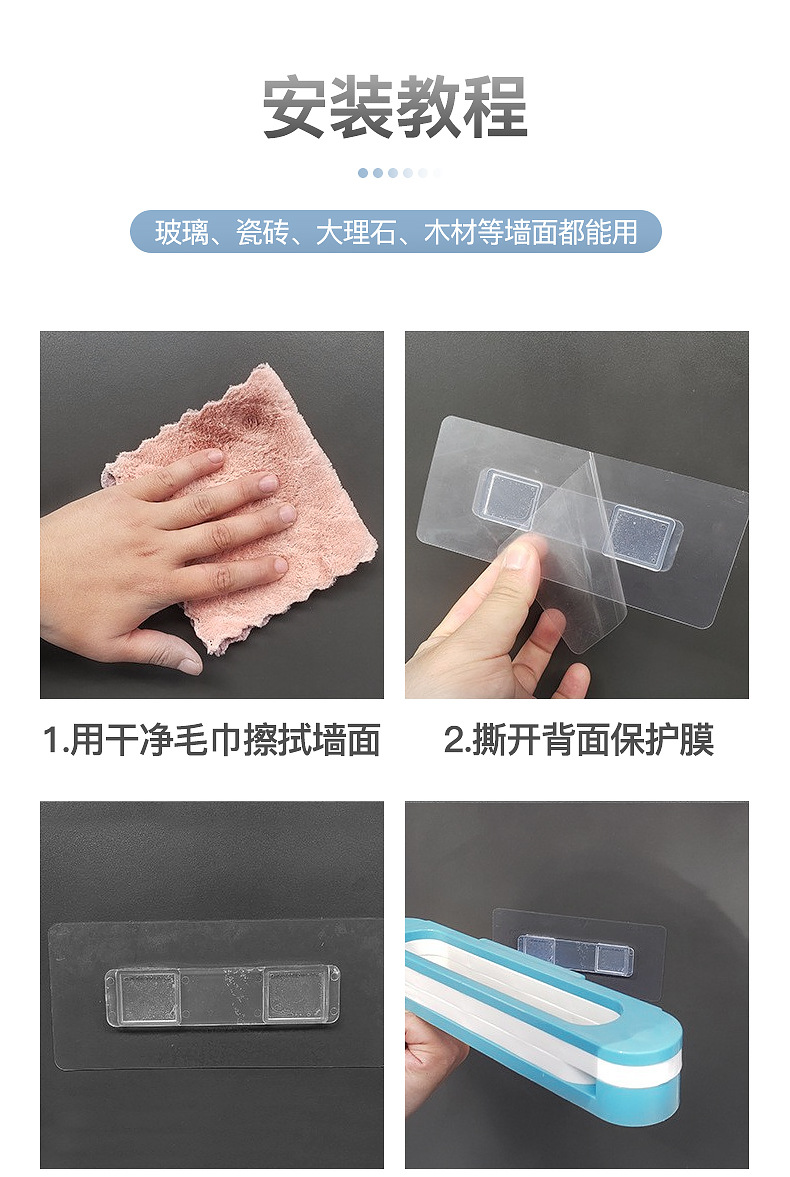 安装教程

玻璃、瓷砖、大理石、木材等墙面都能用

1.用干净毛巾擦拭墙面

2.撕开背面保护膜