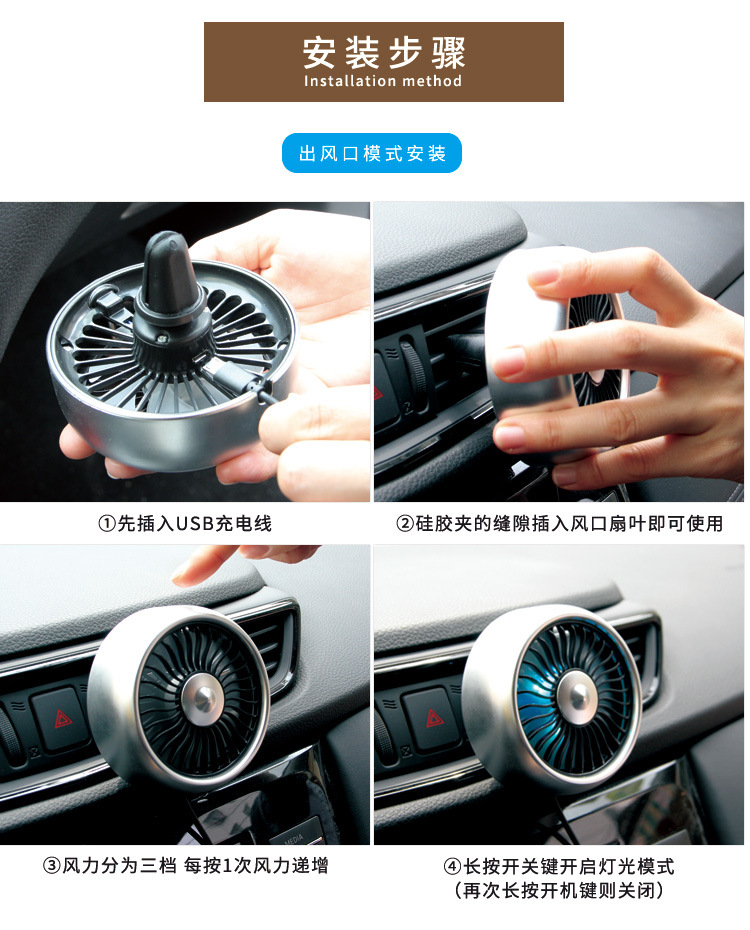 安装步骤
Installation method

出风口模式安装

①先插入USB充电线

②硅胶夹的缝隙插入风口扇叶即可使用

③风力分为三档 每按1次风力递增

④长按开关键开启灯光模式
(再次长按开机键则关闭)