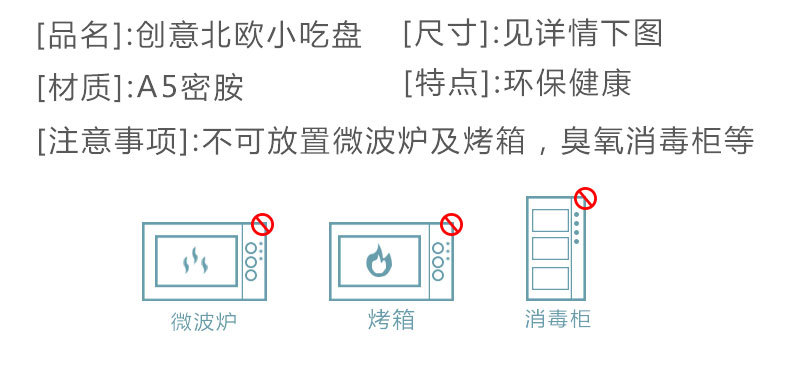 [品名]:创意北欧小吃盘 [尺寸]:见详情下图

[材质]:A5密胺 [特点]:环保健康

[注意事项]:不可放置微波炉及烤箱，臭氧消毒柜等

微波炉 烤箱 消毒柜