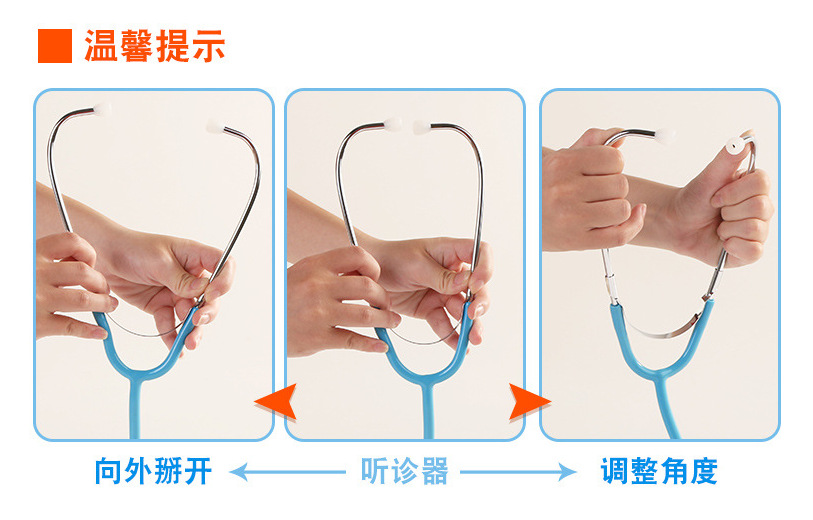 温馨提示

向外掰开 听诊器 调整角度