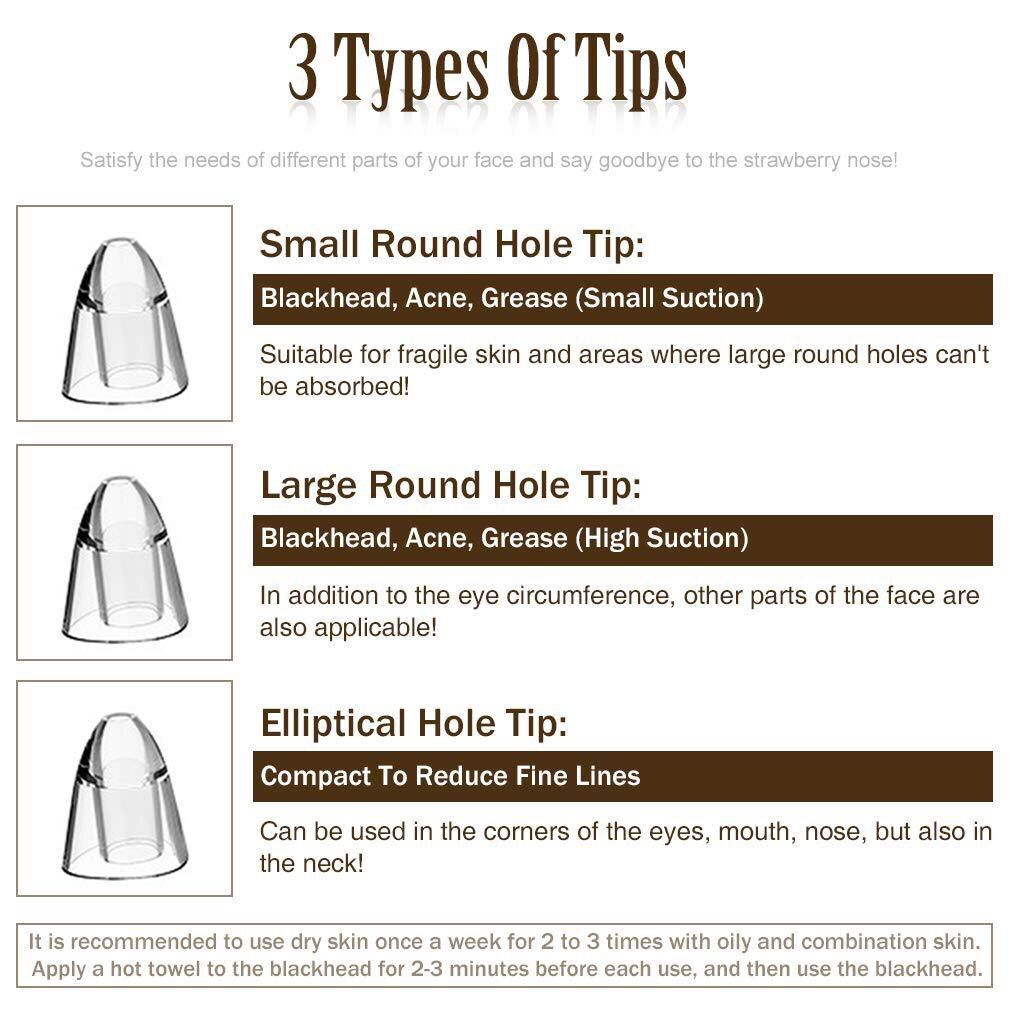 3 Types Of Tips

Satisfy the needs of different parts of your face and say goodbye to the strawberry nose!

Small Round Hole Tip:

Blackhead, Acne, Grease (Small Suction)

Suitable for fragile skin and areas where large round holes can't be absorbed!

Large Round Hole Tip:

Blackhead, Acne, Grease (High Suction)

In addition to the eye circumference, other parts of the face are also applicable!

Elliptical Hole Tip:

Compact To Reduce Fine Lines

Can be used in the corners of the eyes, mouth, nose, but also in the neck!

It is recommended to use dry skin once a week for 2 to 3 times with oily and combination skin. Apply a hot towel to the blackhead for 2-3 minutes before each use, and then use the blackhead.