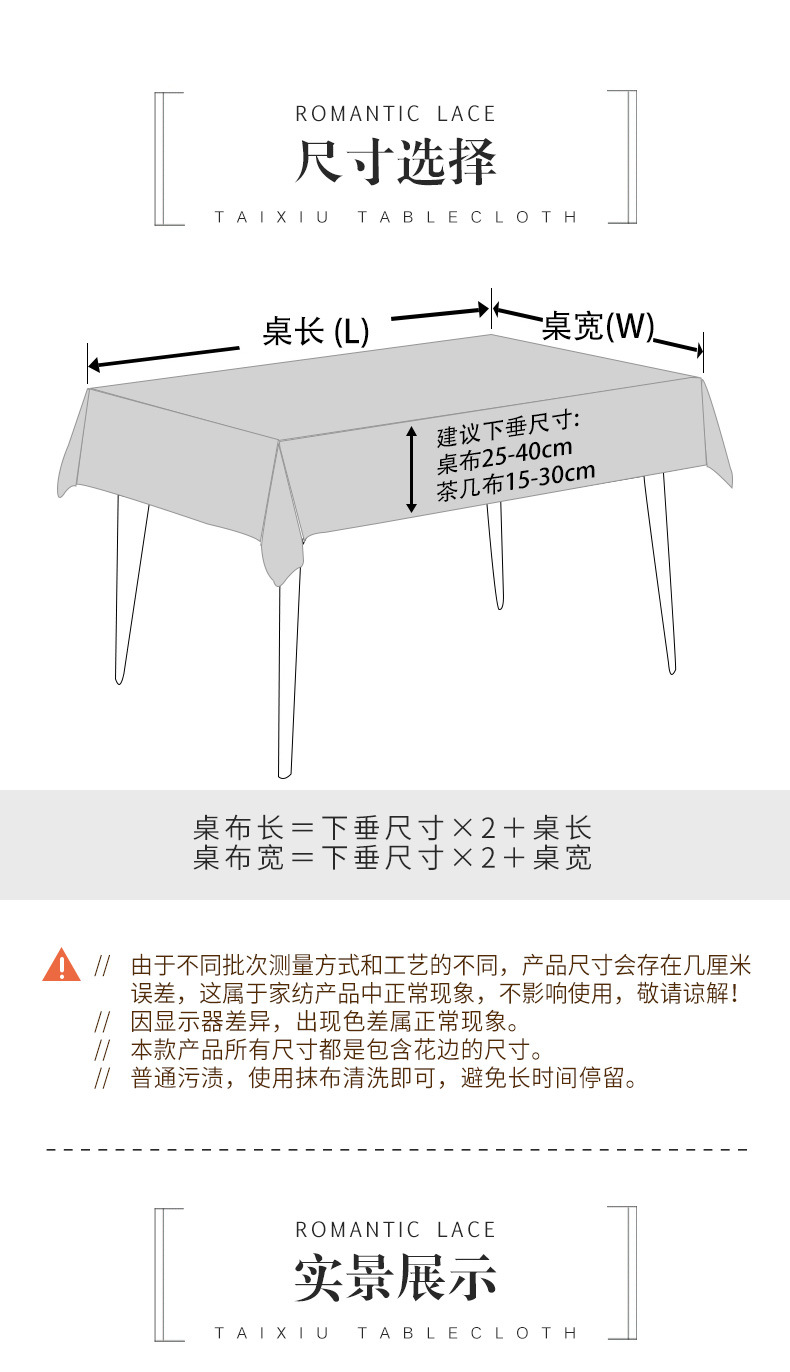 ROMANTIC LACE
尺寸选择
TAIXIU TABLECLOTH

桌长 (L)
桌宽(W)
建议下垂尺寸:
桌布25-40cm
茶几布15-30cm

桌布长＝下垂尺寸×2＋桌长
桌布宽＝下垂尺寸×2＋桌宽

// 由于不同批次测量方式和工艺的不同，产品尺寸会存在几厘米误差，这属于家纺产品中正常现象，不影响使用，敬请谅解！
// 因显示器差异，出现色差属正常现象。
// 本款产品所有尺寸都是包含花边的尺寸。
// 普通污渍，使用抹布清洗即可，避免长时间停留。

ROMANTIC LACE
实景展示
TAIXIU TABLECLOTH