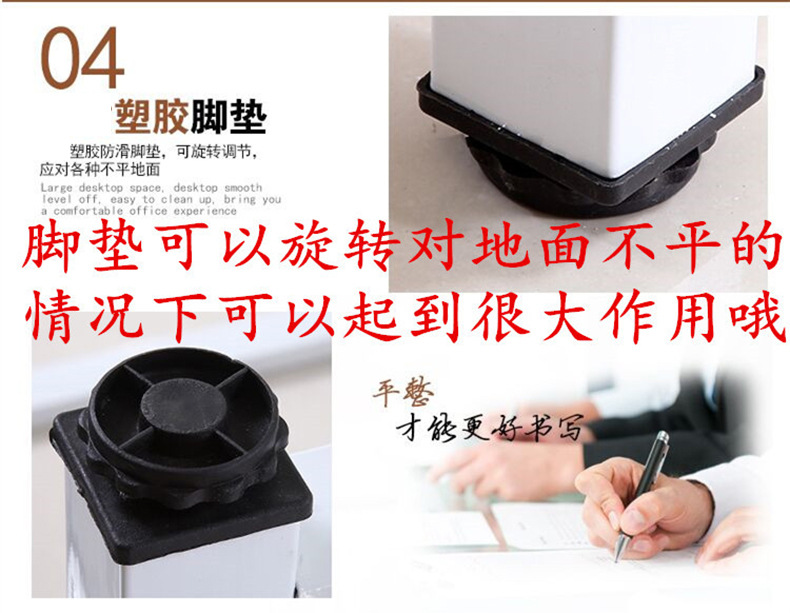 04

塑胶脚垫

塑胶防滑脚垫，可旋转调节，应对各种不平地面

Large desktop space, desktop smooth level off, easy to clean up, bring you a comfortable office experience

脚垫可以旋转对地面不平的情况下可以起到很大作用哦

平整

才能更好书写