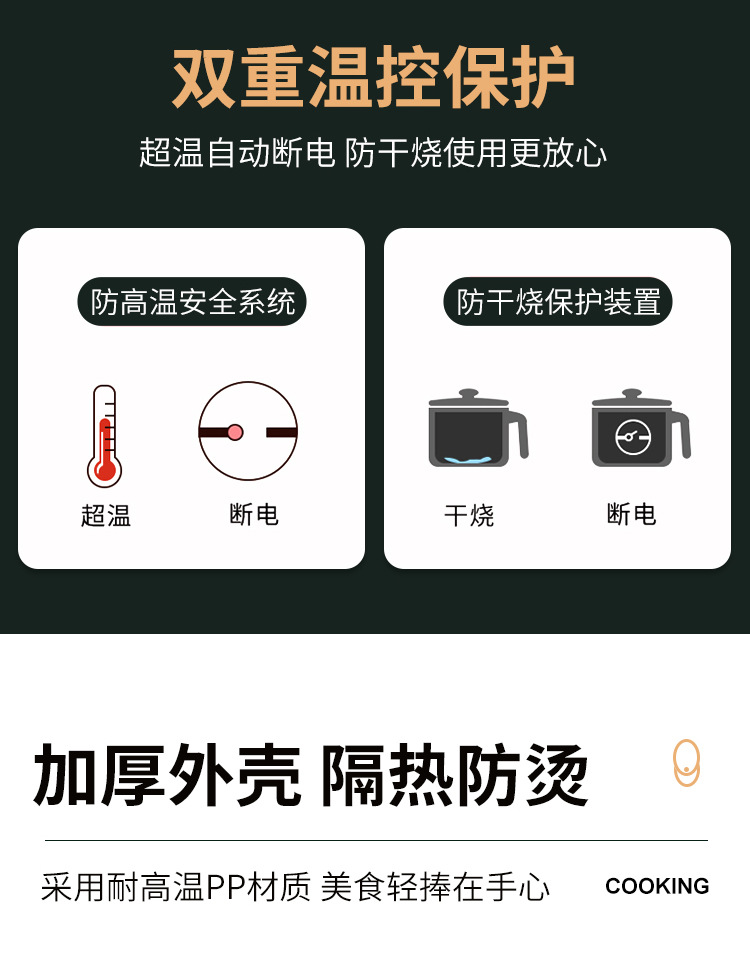 双重温控保护

超温自动断电 防干烧使用更放心

防高温安全系统

超温

断电

防干烧保护装置

干烧

断电

加厚外壳 隔热防烫

采用耐高温PP材质 美食轻捧在手心

COOKING