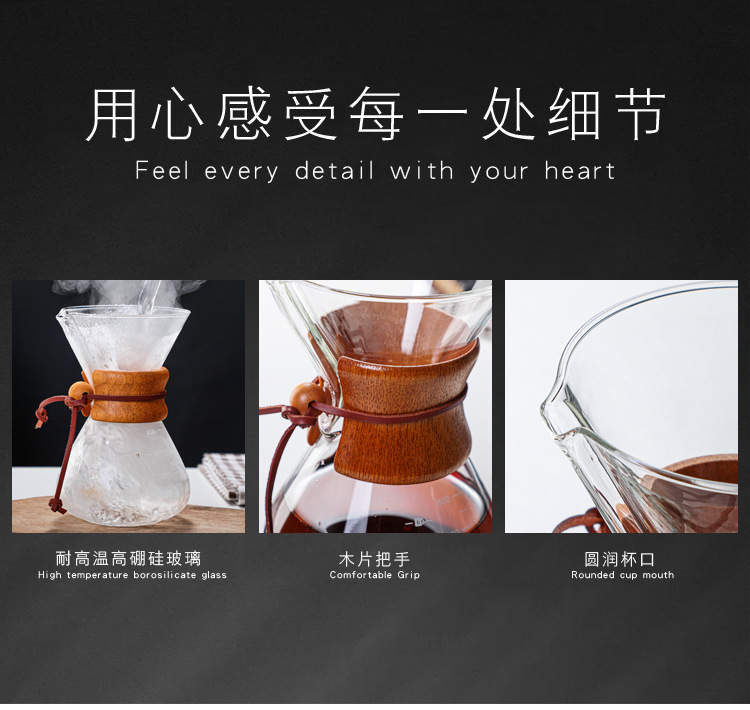 用心感受每一处细节
Feel every detail with your heart

耐高温高硼硅玻璃
High temperature borosilicate glass

木片把手
Comfortable Grip

圆润杯口
Rounded cup mouth