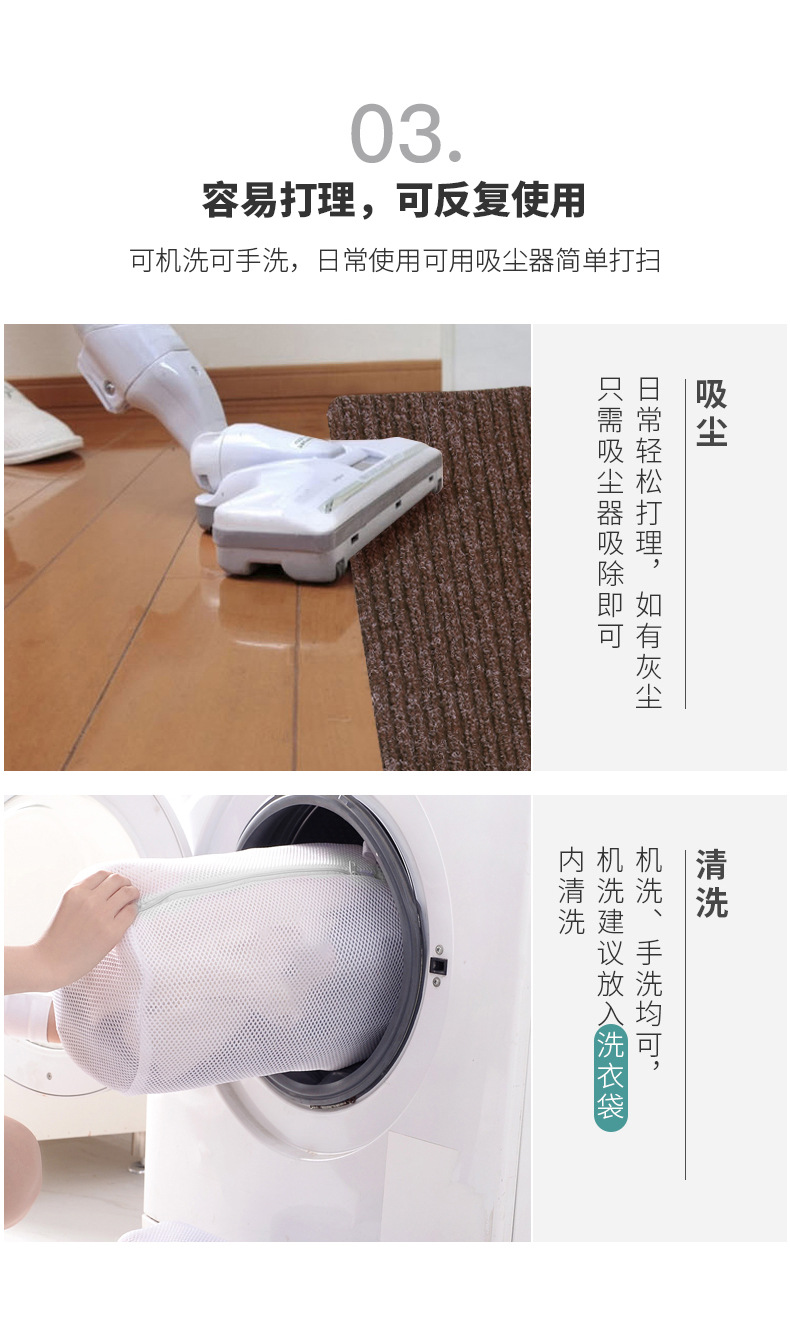 03.

容易打理，可反复使用

可机洗可手洗，日常使用可用吸尘器简单打扫

吸尘

日常轻松打理，如有灰尘只需吸尘器吸除即可

清洗

机洗、手洗均可，机洗建议放入洗衣袋内清洗