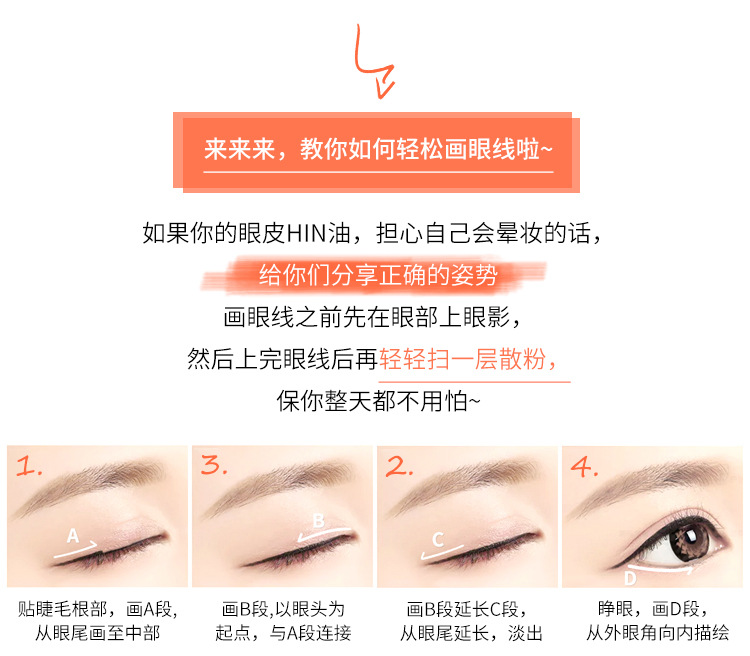 来来来，教你如何轻松画眼线啦~

如果你的眼皮HIN油，担心自己会晕妆的话，

给你们分享正确的姿势

画眼线之前先在眼部上眼影，

然后上完眼线后再轻轻扫一层散粉，

保你整天都不用怕~

1.

A

贴睫毛根部，画A段，从眼尾画至中部

3.

B

画B段,以眼头为起点，与A段连接

2.

C

画B段延长C段，从眼尾延长，淡出

4.

D

睁眼，画D段，从外眼角向内描绘