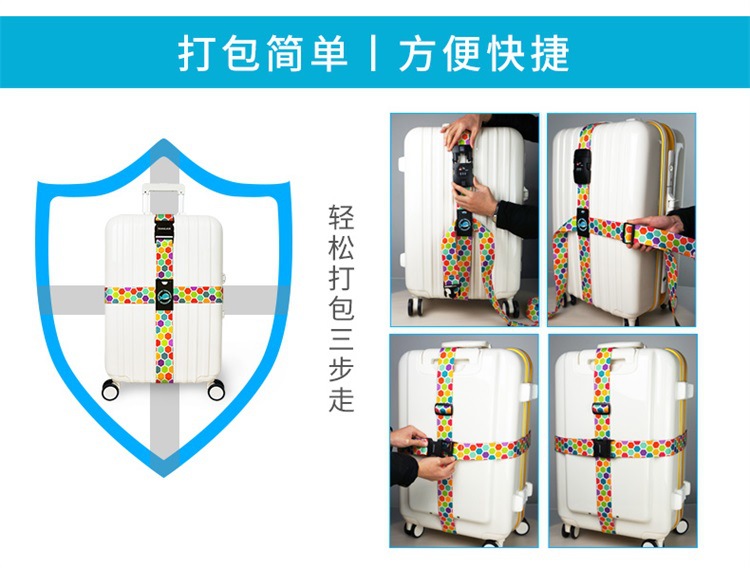 打包简单 | 方便快捷

轻松打包三步走