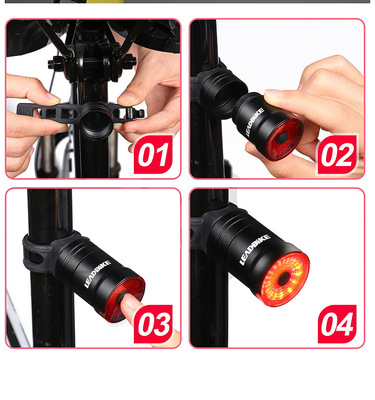 01

LEADBIKE

02

LEADBIKE

03

LEADBIKE

04