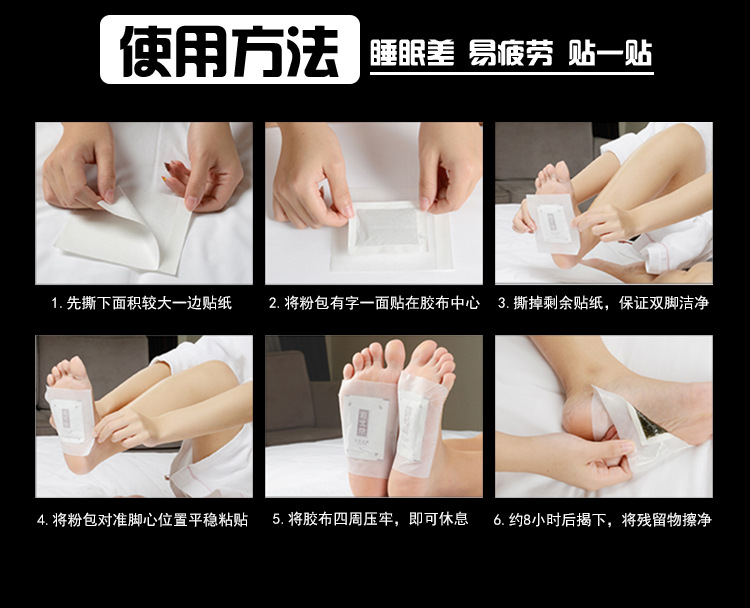 使用方法

睡眠差 易疲劳 贴一贴

1. 先撕下面积较大一边贴纸

2. 将粉包有字一面贴在胶布中心

3. 撕掉剩余贴纸，保证双脚洁净

4. 将粉包对准脚心位置平稳粘贴

5. 将胶布四周压牢，即可休息

6. 约8小时后揭下，将残留物擦净