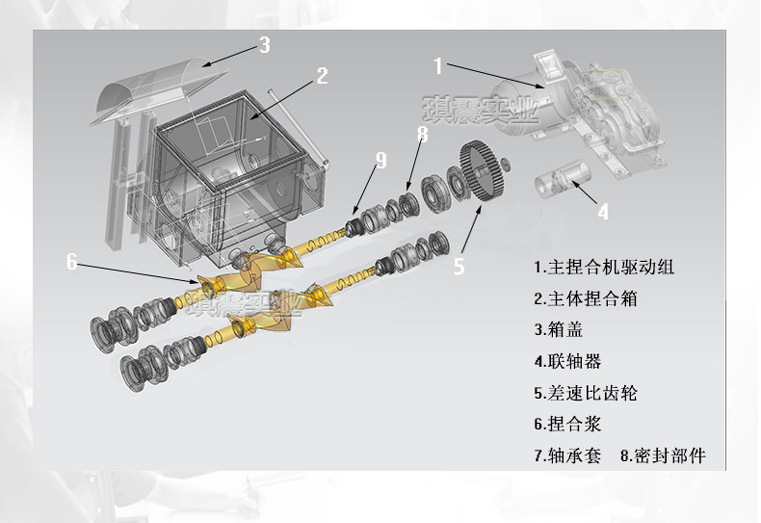 3
2
1
琪震实业
8
9
4
5
6
琪震实业

1.主捏合机驱动组
2.主体捏合箱
3.箱盖
4.联轴器
5.差速比齿轮
6.捏合浆
7.轴承套　8.密封部件