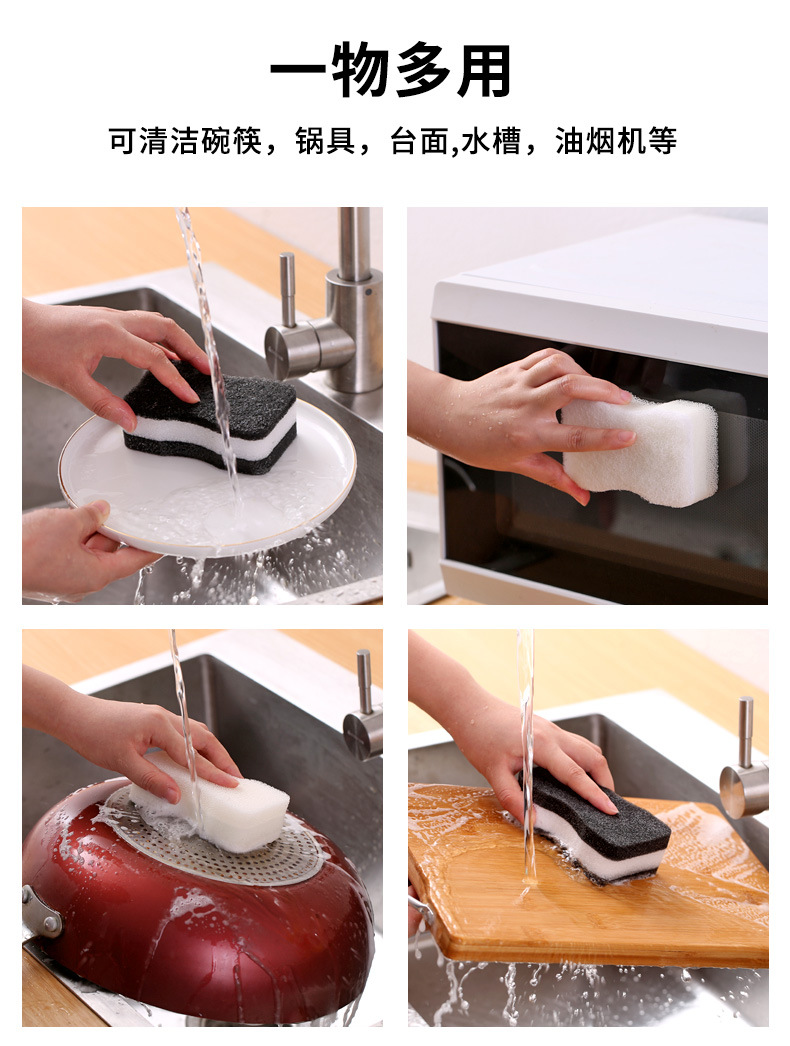 一物多用

可清洁碗筷，锅具，台面,水槽，油烟机等