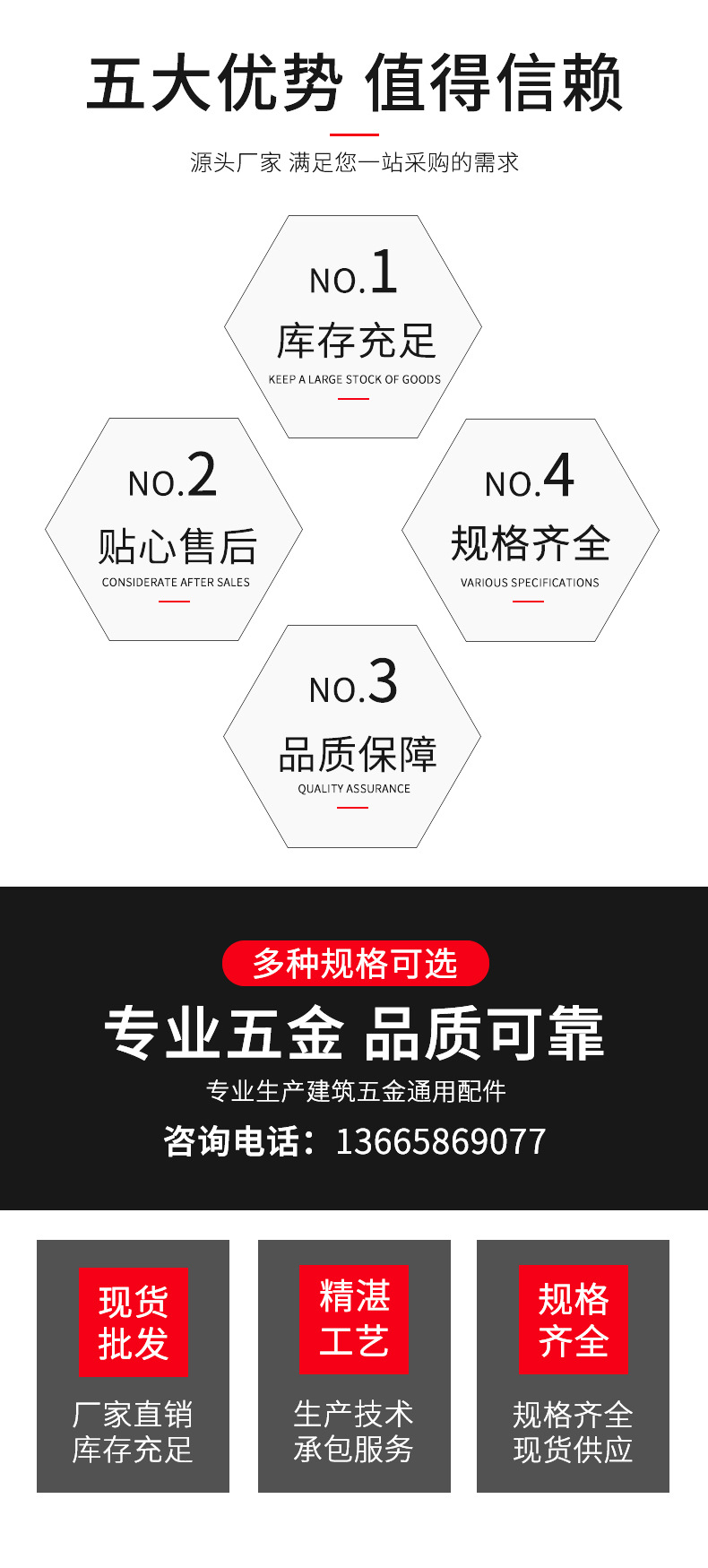 五大优势 值得信赖

源头厂家 满足您一站采购的需求

NO.1
库存充足
KEEP A LARGE STOCK OF GOODS

NO.2
贴心售后
CONSIDERATE AFTER SALES

NO.4
规格齐全
VARIOUS SPECIFICATIONS

NO.3
品质保障
QUALITY ASSURANCE

多种规格可选

专业五金 品质可靠

专业生产建筑五金通用配件

咨询电话：13665869077

现货
批发

厂家直销
库存充足

精湛
工艺

生产技术
承包服务

规格
齐全

规格齐全
现货供应