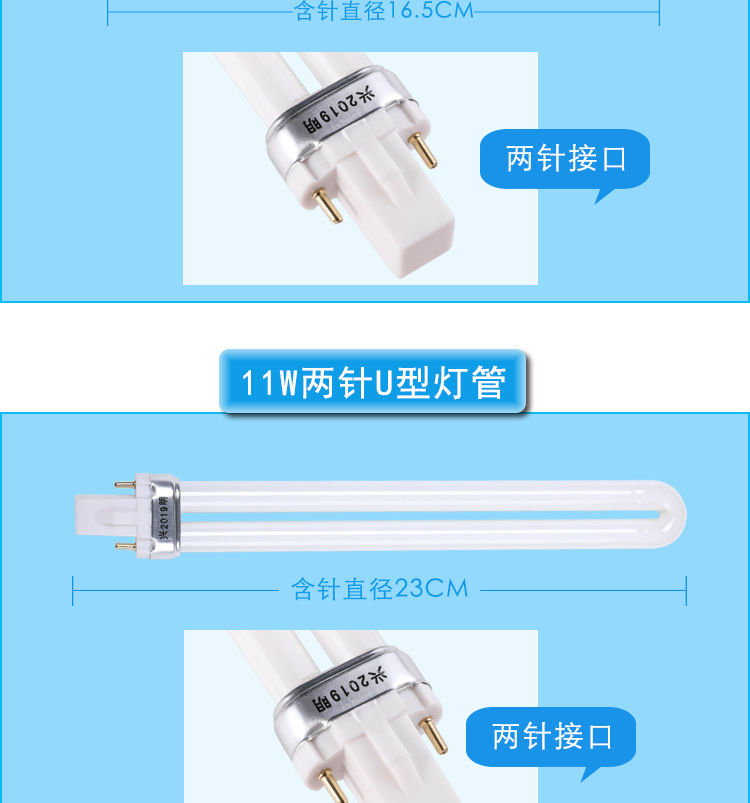 含针直径16.5CM

兴2019明

两针接口

11W两针U型灯管

兴2019明

含针直径23CM

兴2019明

两针接口