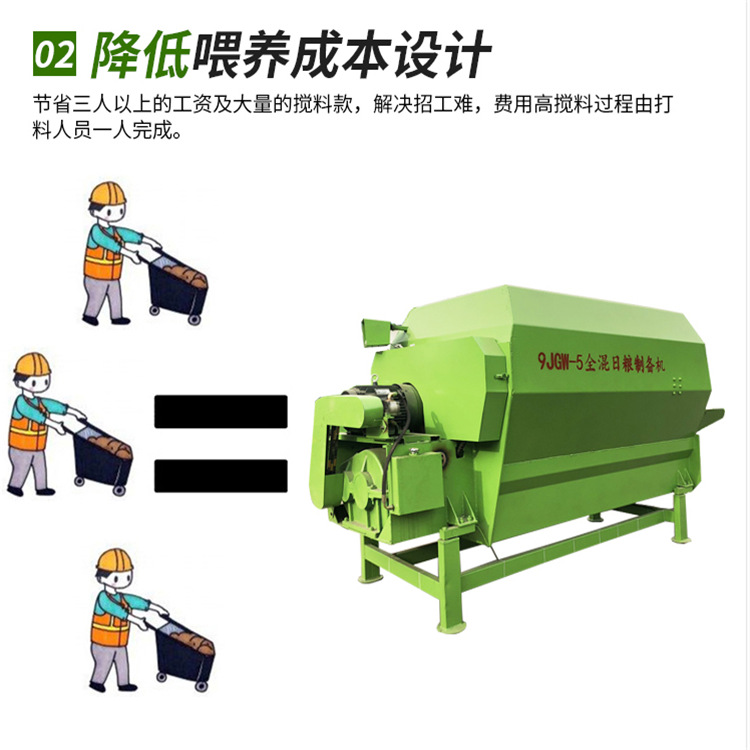 02 降低喂养成本设计

节省三人以上的工资及大量的搅料款，解决招工难，费用高搅料过程由打料人员一人完成。

9JGW-5全混日粮制备机