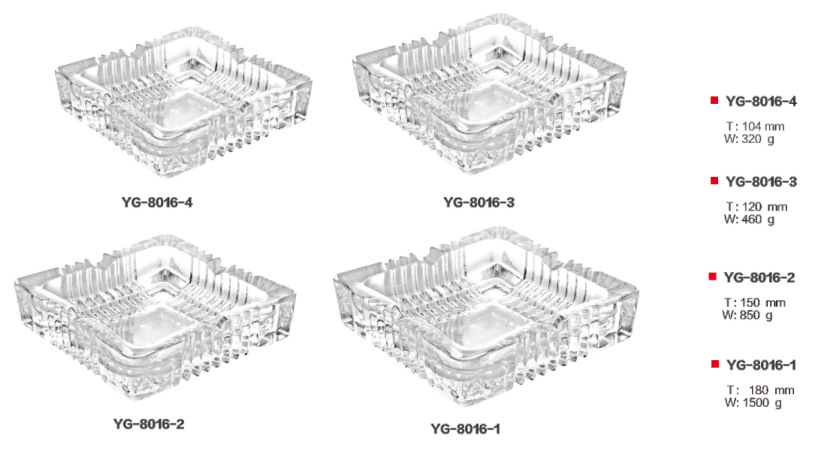 YG-8016-4

YG-8016-3

YG-8016-2

YG-8016-1

YG-8016-4
T: 104 mm
W: 320 g

YG-8016-3
T: 120 mm
W: 460 g

YG-8016-2
T: 150 mm
W: 850 g

YG-8016-1
T: 180 mm
W: 1500 g