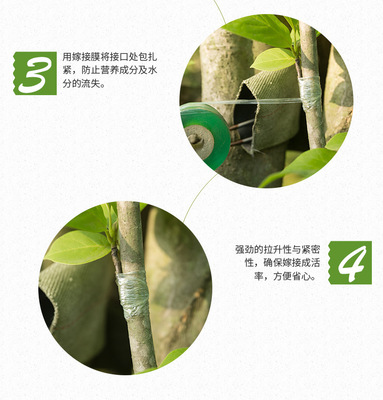 3

用嫁接膜将接口处包扎紧，防止营养成分及水分的流失。

强劲的拉升性与紧密性，确保嫁接成活率，方便省心。

4