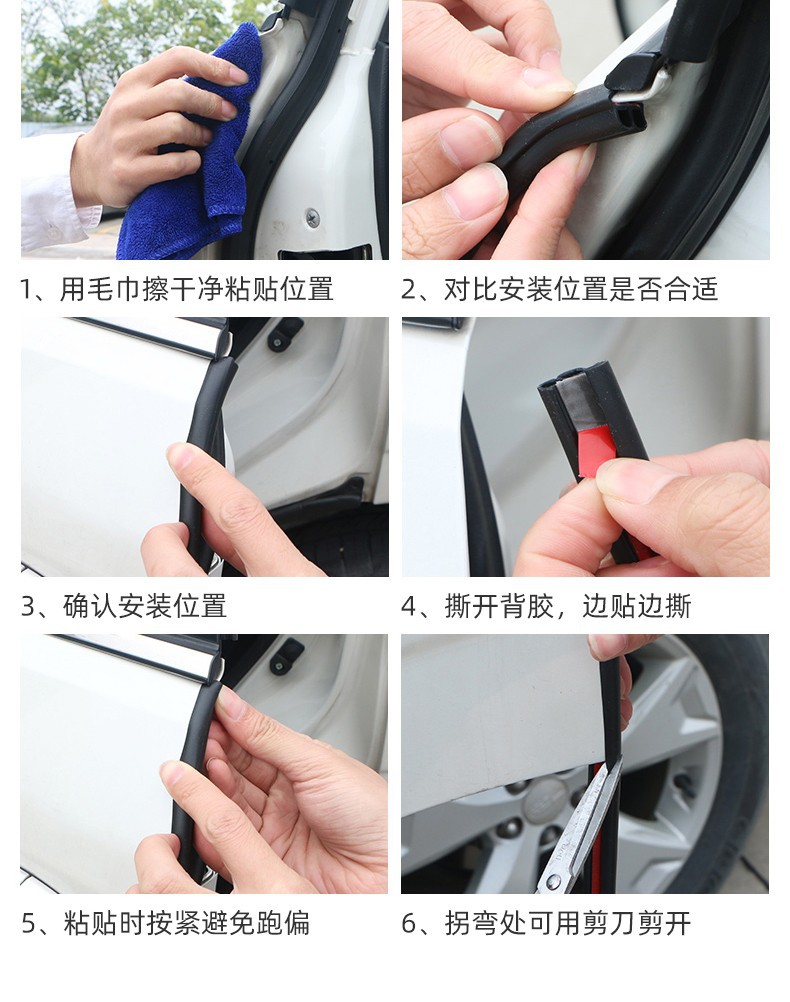 1、用毛巾擦干净粘贴位置

2、对比安装位置是否合适

3、确认安装位置

4、撕开背胶，边贴边撕

5、粘贴时按紧避免跑偏

6、拐弯处可用剪刀剪开