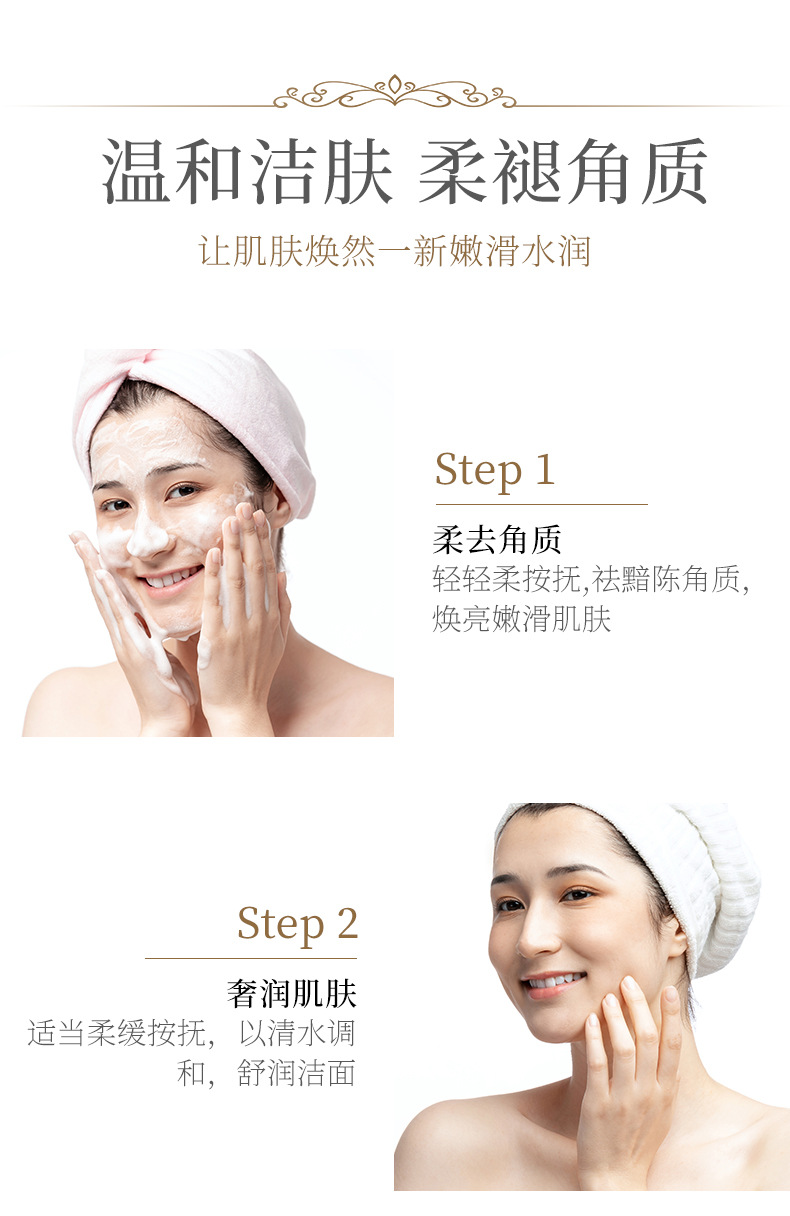 温和洁肤 柔褪角质

让肌肤焕然一新嫩滑水润

Step 1

柔去角质
轻轻柔按抚,祛黯陈角质,焕亮嫩滑肌肤

Step 2

奢润肌肤
适当柔缓按抚，以清水调和，舒润洁面