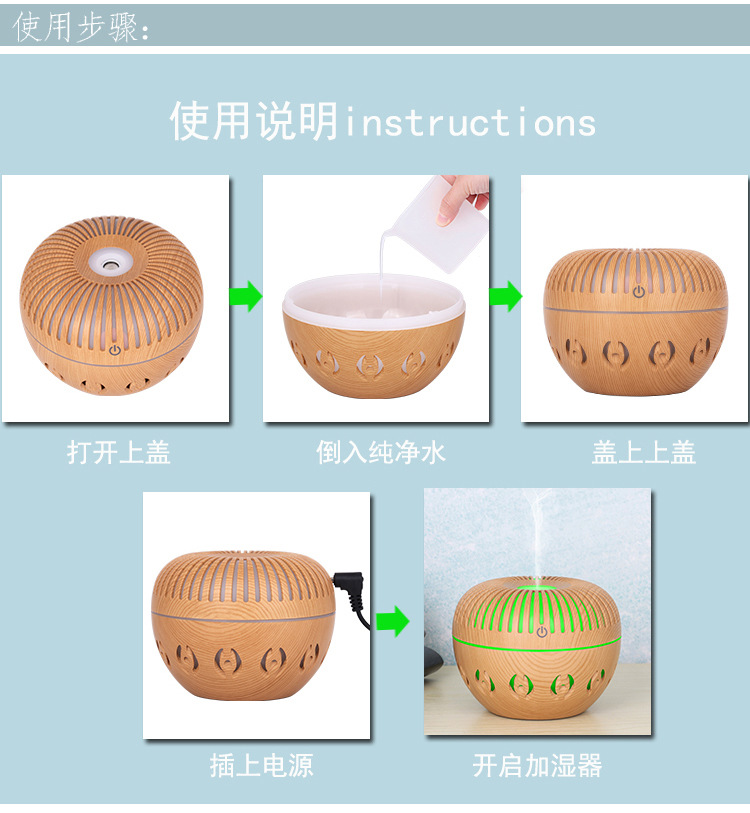 使用步骤：

使用说明instructions

打开上盖

倒入纯净水

盖上上盖

插上电源

开启加湿器