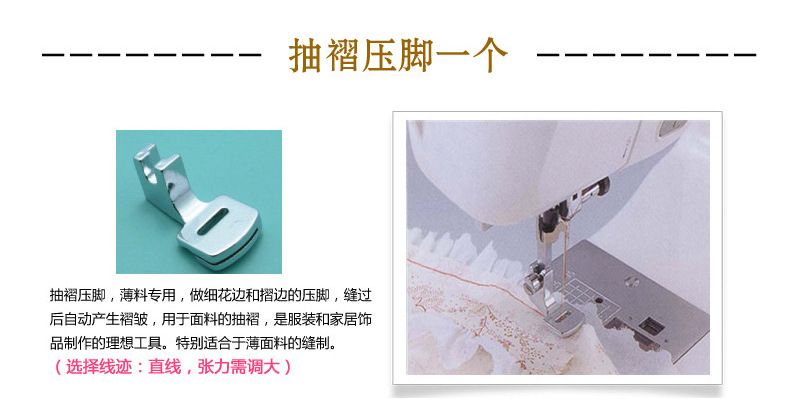 抽褶压脚一个

抽褶压脚，薄料专用，做细花边和摺边的压脚，缝过后自动产生褶皱，用于面料的抽褶，是服装和家居饰品制作的理想工具。特别适合于薄面料的缝制。
（选择线迹：直线，张力需调大）