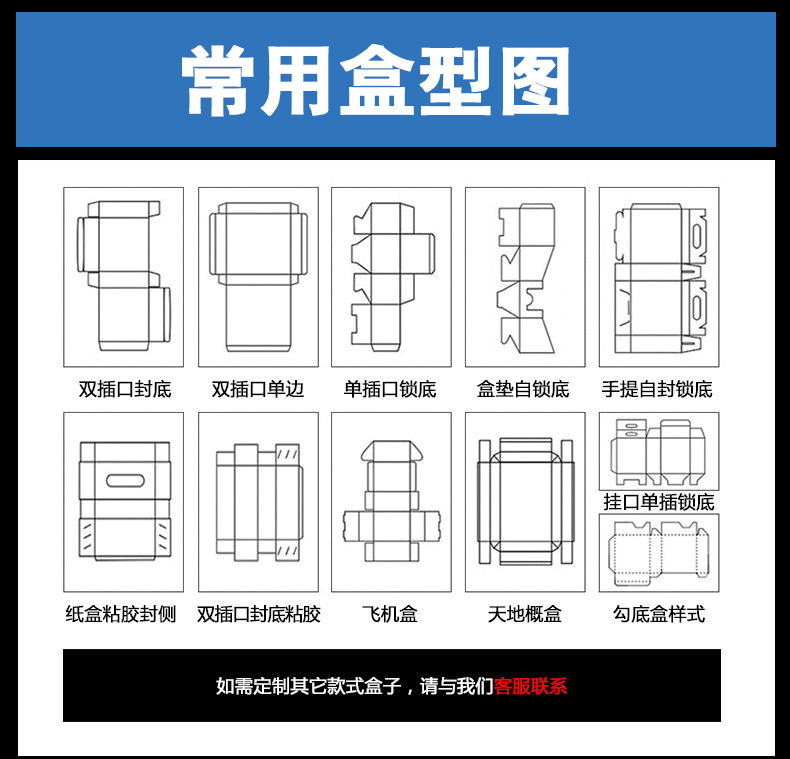 常用盒型图

双插口封底

双插口单边

单插口锁底

盒垫自锁底

手提自封锁底

纸盒粘胶封侧

双插口封底粘胶

飞机盒

天地概盒

挂口单插锁底

勾底盒样式

如需定制其它款式盒子，请与我们客服联系