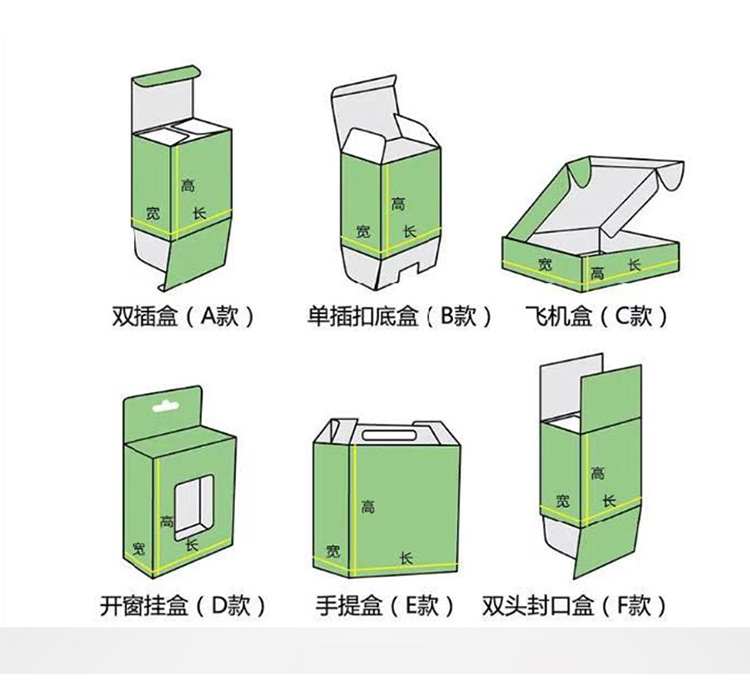 高
宽 长
双插盒（A款）

高
宽 长
单插扣底盒（B款）

宽 高 长
飞机盒（C款）

高
宽 长
开窗挂盒（D款）

高
宽 长
手提盒（E款）

高
宽 长
双头封口盒（F款）