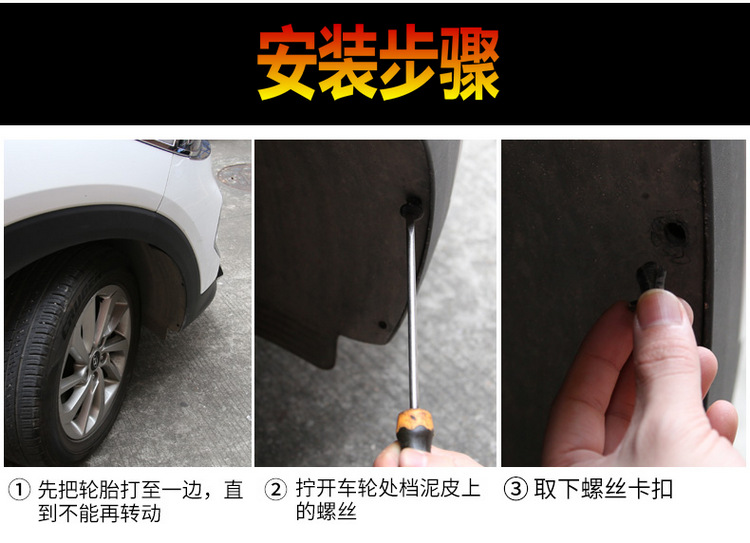 安装步骤

① 先把轮胎打至一边，直到不能再转动

② 拧开车轮处档泥皮上的螺丝

③ 取下螺丝卡扣