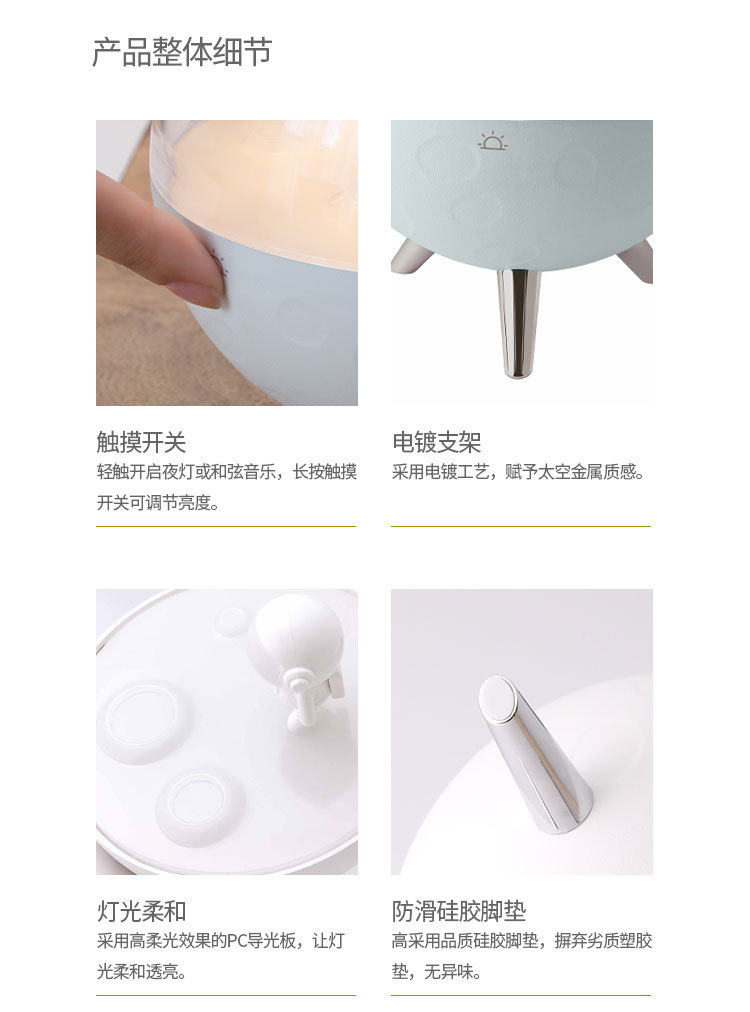 产品整体细节

触摸开关
轻触开启夜灯或和弦音乐，长按触摸开关可调节亮度。

电镀支架
采用电镀工艺，赋予太空金属质感。

灯光柔和
采用高柔光效果的PC导光板，让灯光柔和透亮。

防滑硅胶脚垫
高采用品质硅胶脚垫，摒弃劣质塑胶垫，无异味。