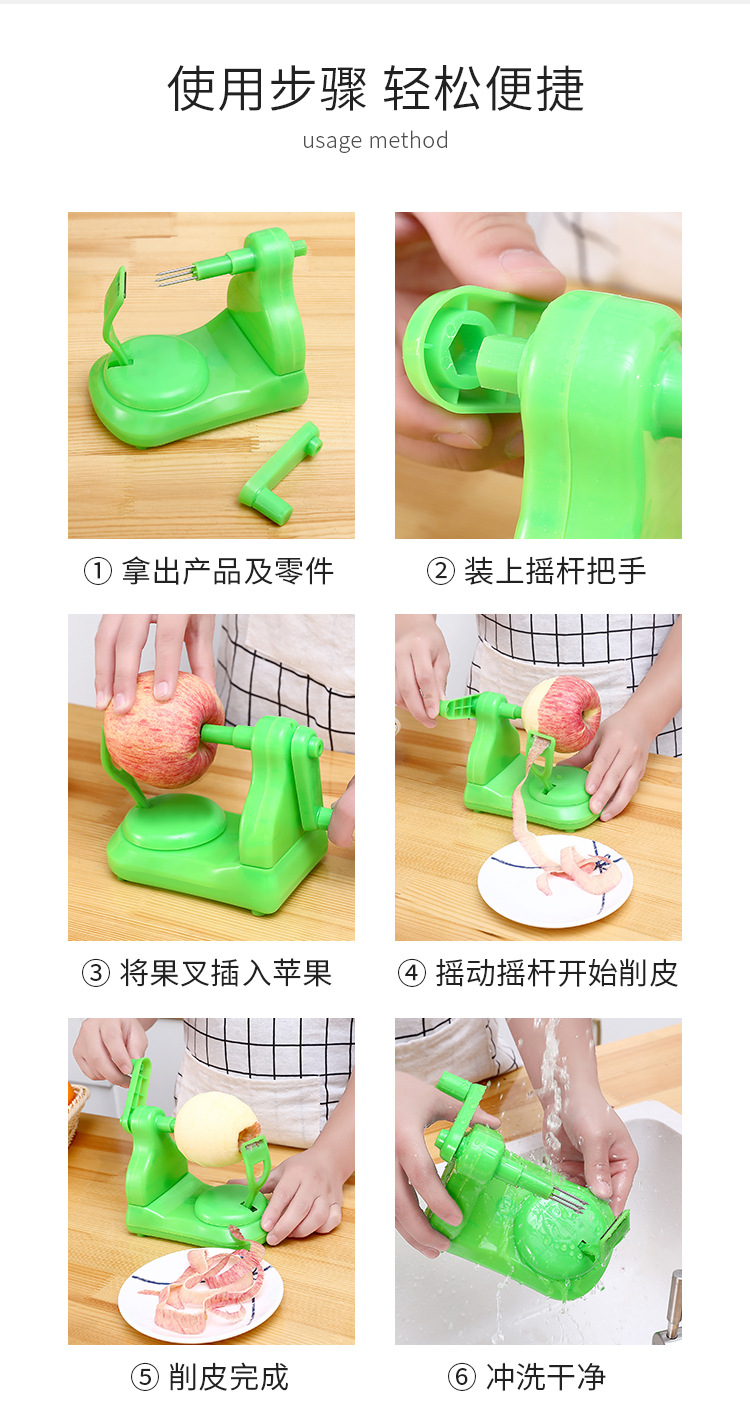 使用步骤 轻松便捷
usage method

① 拿出产品及零件

② 装上摇杆把手

③ 将果叉插入苹果

④ 摇动摇杆开始削皮

⑤ 削皮完成

⑥ 冲洗干净