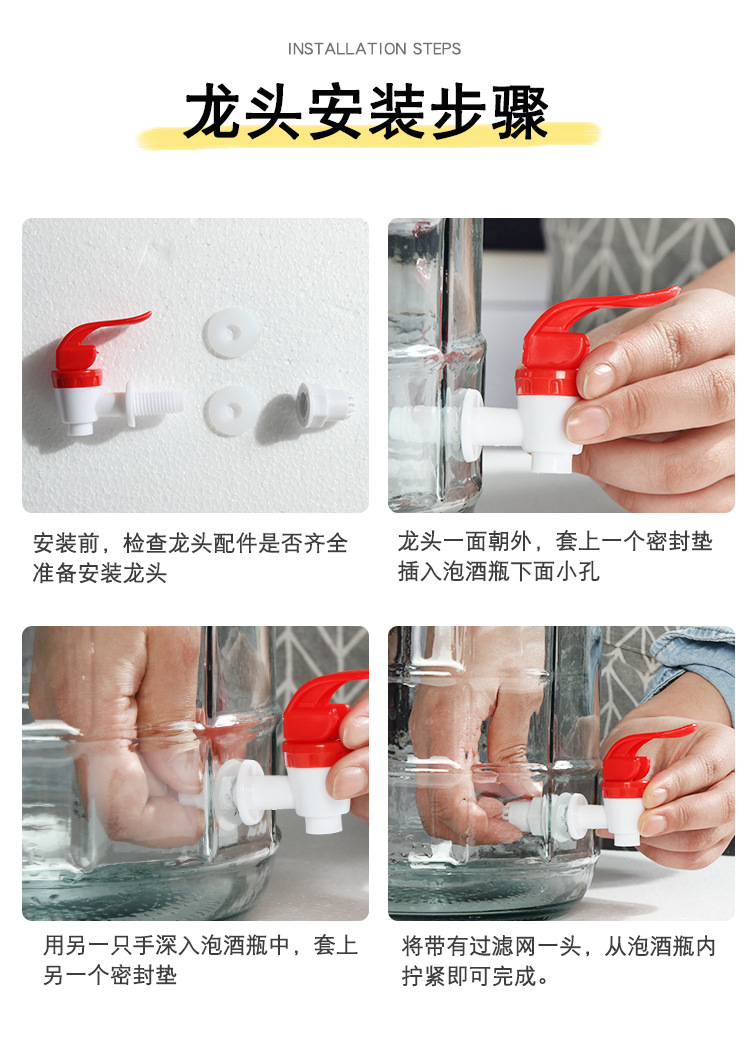 INSTALLATION STEPS

龙头安装步骤

安装前，检查龙头配件是否齐全
准备安装龙头

龙头一面朝外，套上一个密封垫
插入泡酒瓶下面小孔

用另一只手深入泡酒瓶中，套上
另一个密封垫

将带有过滤网一头，从泡酒瓶内
拧紧即可完成。