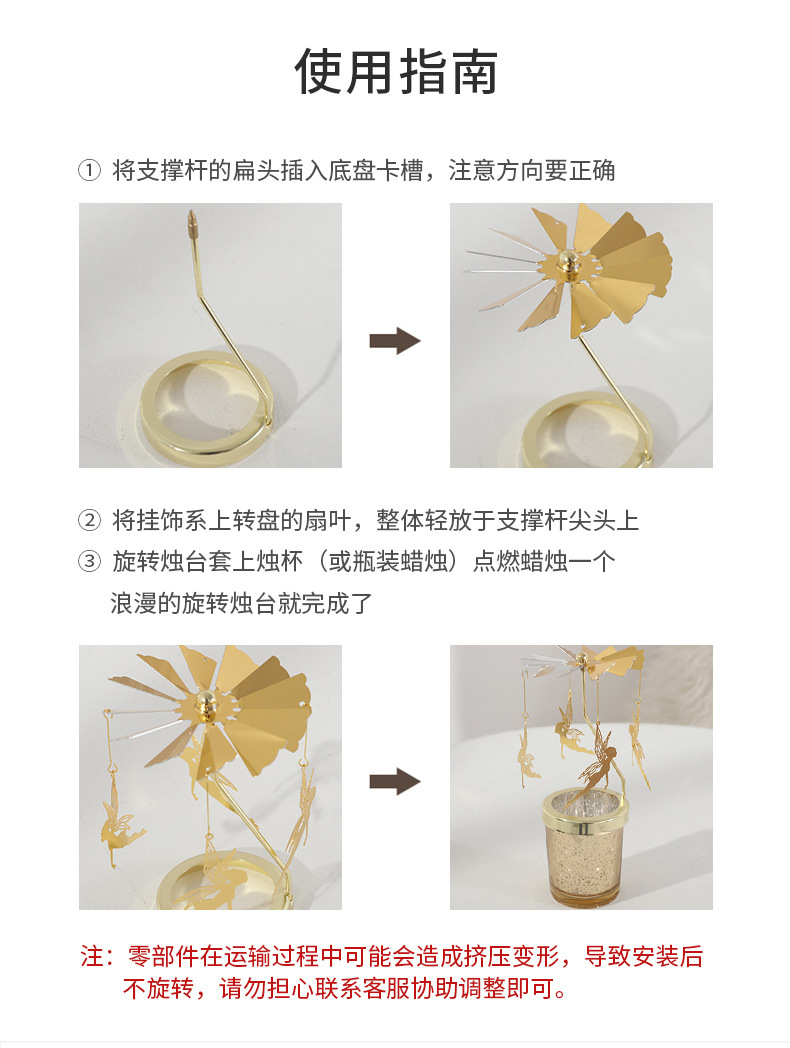 使用指南

① 将支撑杆的扁头插入底盘卡槽，注意方向要正确

② 将挂饰系上转盘的扇叶，整体轻放于支撑杆尖头上

③ 旋转烛台套上烛杯（或瓶装蜡烛）点燃蜡烛一个浪漫的旋转烛台就完成了

注：零部件在运输过程中可能会造成挤压变形，导致安装后不旋转，请勿担心联系客服协助调整即可。