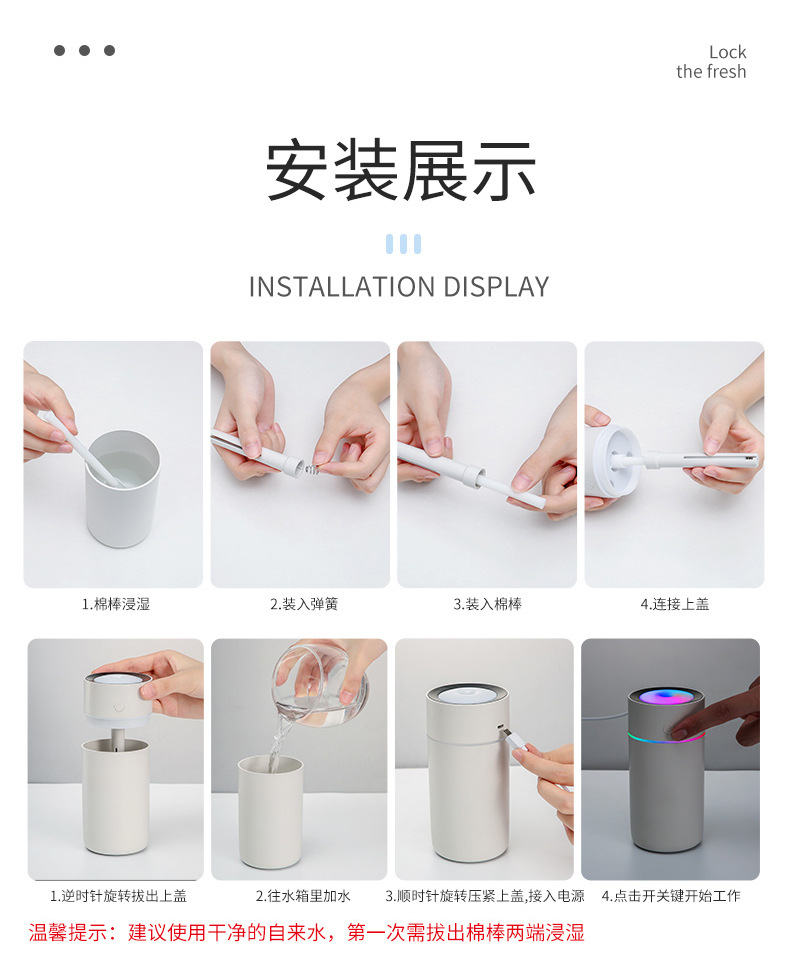 Lock
the fresh

安装展示

INSTALLATION DISPLAY

1.棉棒浸湿

2.装入弹簧

3.装入棉棒

4.连接上盖

1.逆时针旋转拔出上盖

2.往水箱里加水

3.顺时针旋转压紧上盖,接入电源

4.点击开关键开始工作

温馨提示：建议使用干净的自来水，第一次需拔出棉棒两端浸湿