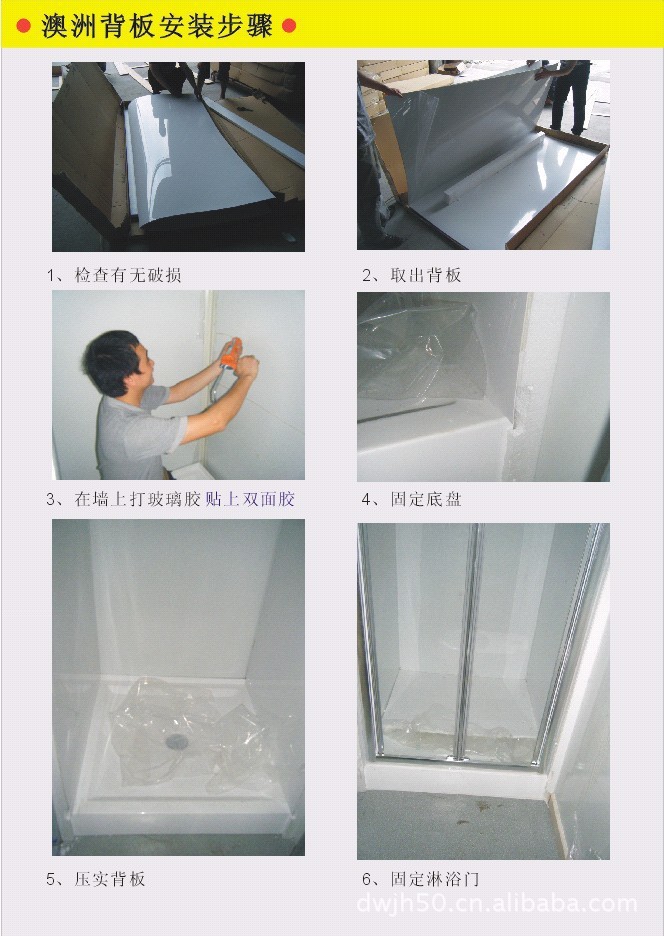 澳洲背板安装步骤

1、检查有无破损

2、取出背板

3、在墙上打玻璃胶 贴上双面胶

4、固定底盘

5、压实背板

6、固定淋浴门

dwjh50.cn.alibaba.com