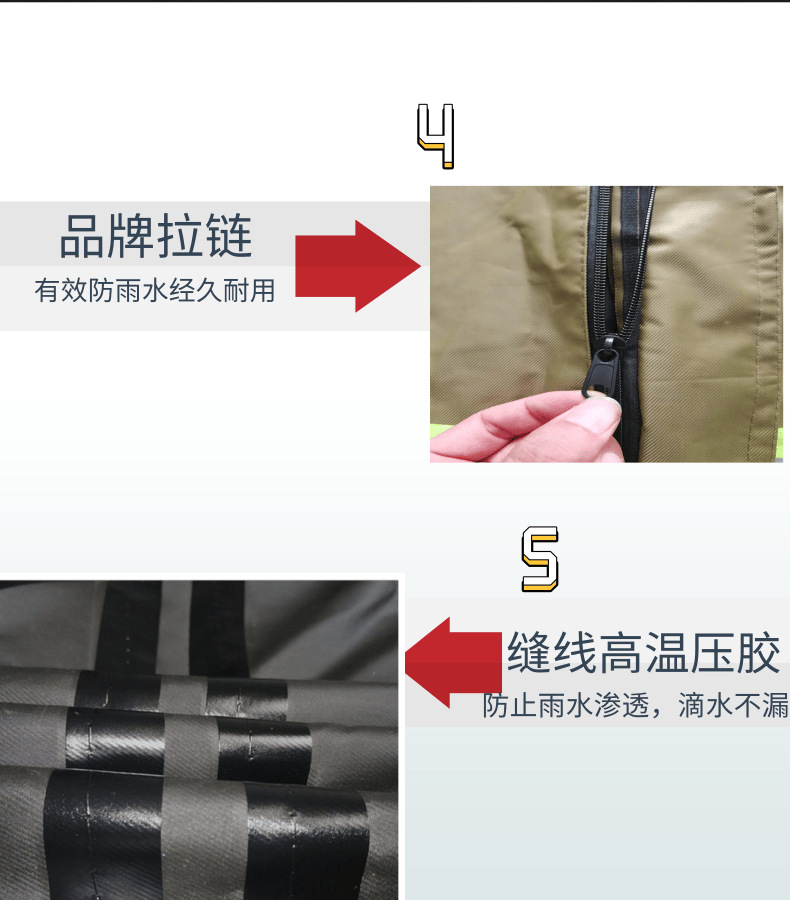 4

品牌拉链
有效防雨水经久耐用

5

缝线高温压胶
防止雨水渗透，滴水不漏