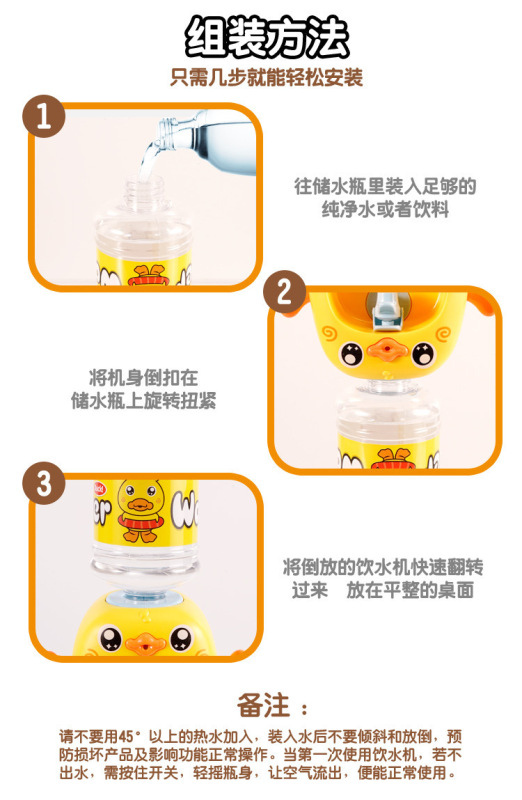 组装方法
只需几步就能轻松安装

1
往储水瓶里装入足够的纯净水或者饮料

2
将机身倒扣在储水瓶上旋转扭紧

3
将倒放的饮水机快速翻转过来 放在平整的桌面

备注：
请不要用45°以上的热水加入，装入水后不要倾斜和放倒，预防损坏产品及影响功能正常操作。当第一次使用饮水机，若不出水，需按住开关，轻摇瓶身，让空气流出，便能正常使用。