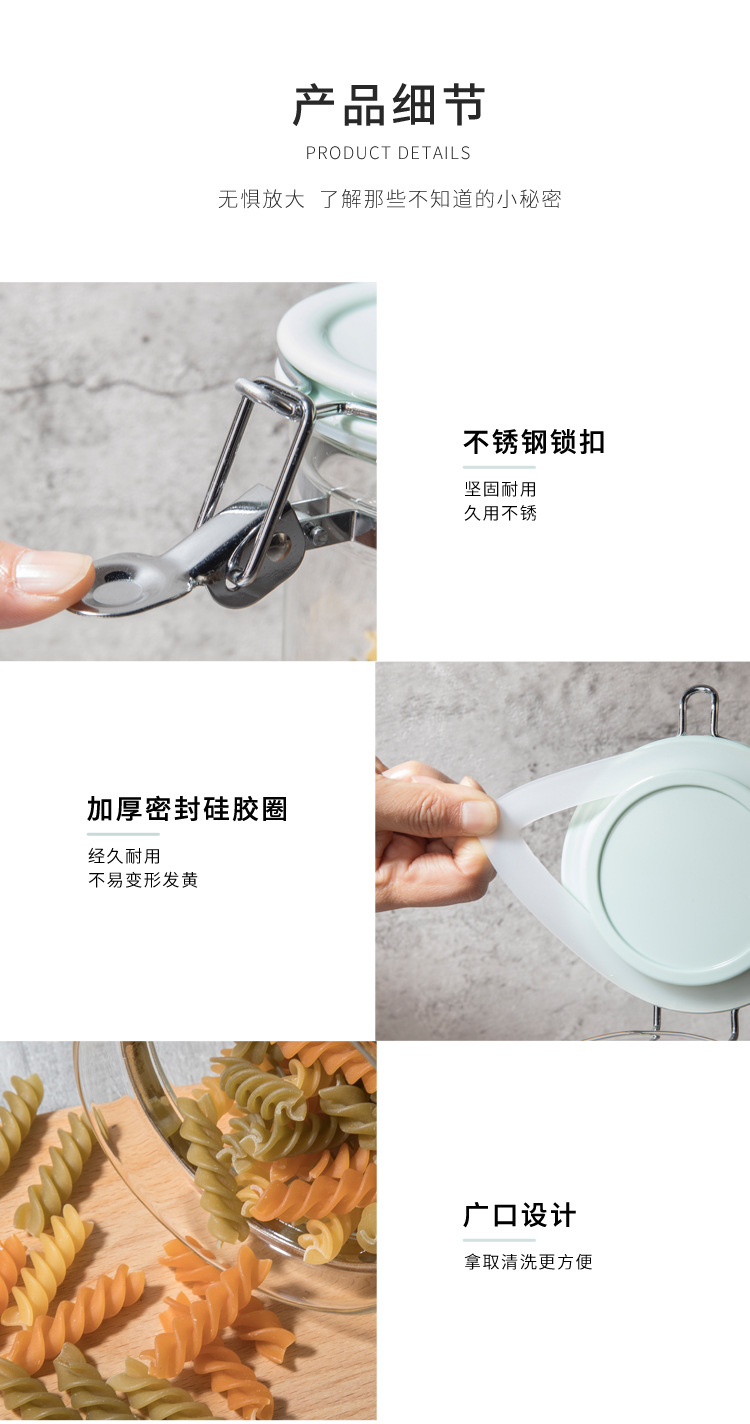 产品细节
PRODUCT DETAILS
无惧放大 了解那些不知道的小秘密

不锈钢锁扣
坚固耐用
久用不锈

加厚密封硅胶圈
经久耐用
不易变形发黄

广口设计
拿取清洗更方便