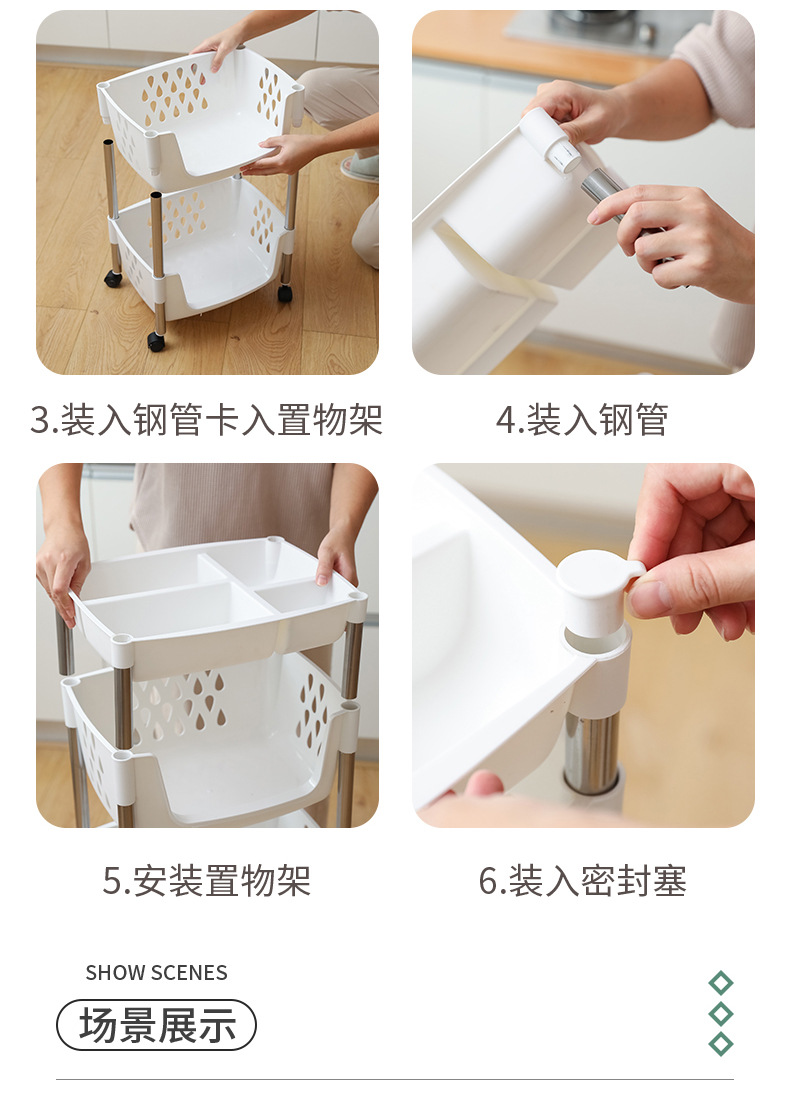 3.装入钢管卡入置物架

4.装入钢管

5.安装置物架

6.装入密封塞

SHOW SCENES

场景展示