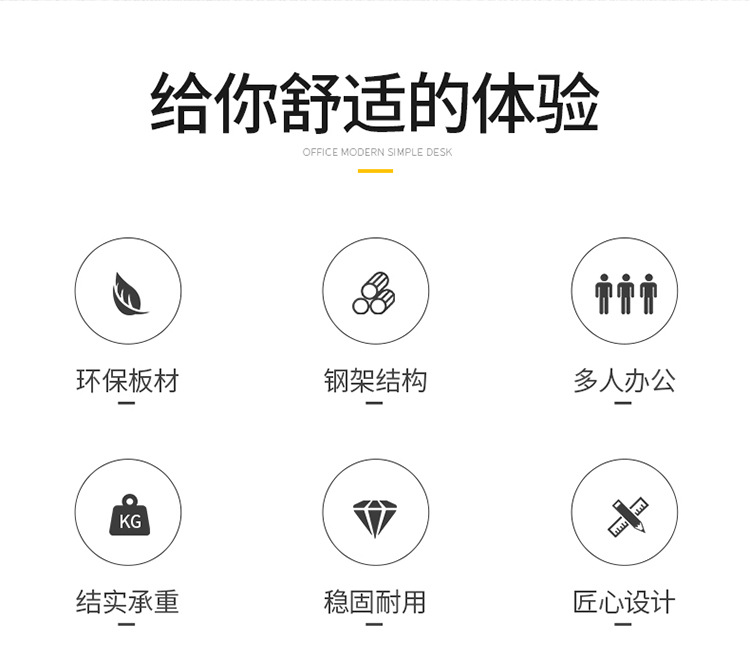 给你舒适的体验

OFFICE MODERN SIMPLE DESK

环保板材

钢架结构

多人办公

KG

结实承重

稳固耐用

匠心设计