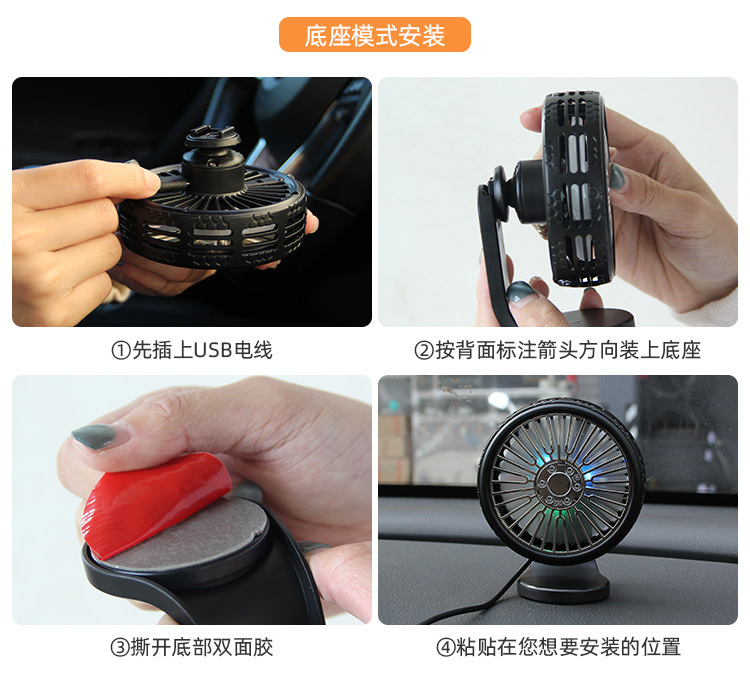 底座模式安装

①先插上USB电线

②按背面标注箭头方向装上底座

③撕开底部双面胶

④粘贴在您想要安装的位置