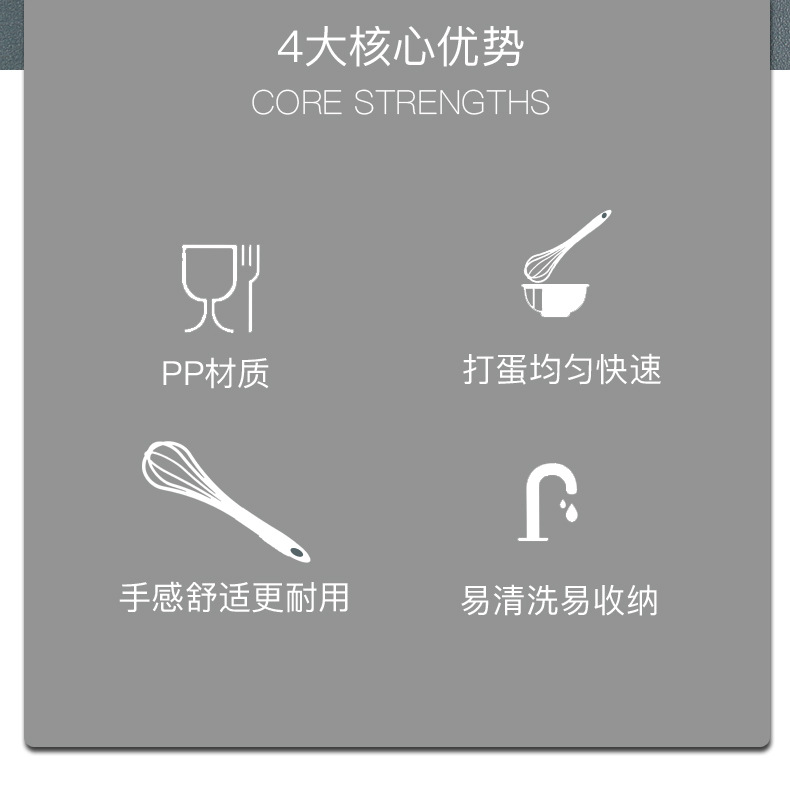 4大核心优势
CORE STRENGTHS

PP材质

打蛋均匀快速

手感舒适更耐用

易清洗易收纳