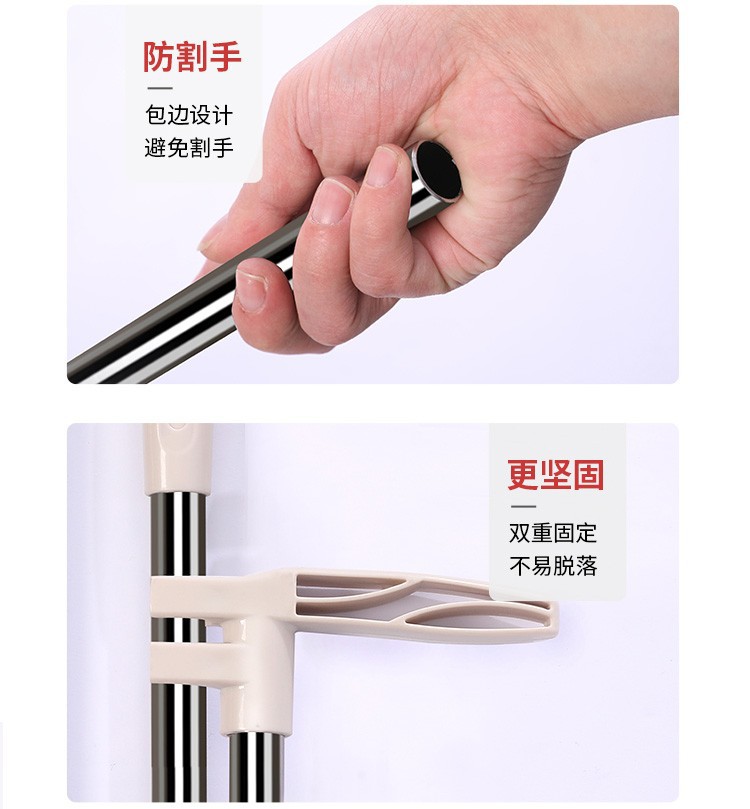 防割手

包边设计
避免割手

更坚固

双重固定
不易脱落