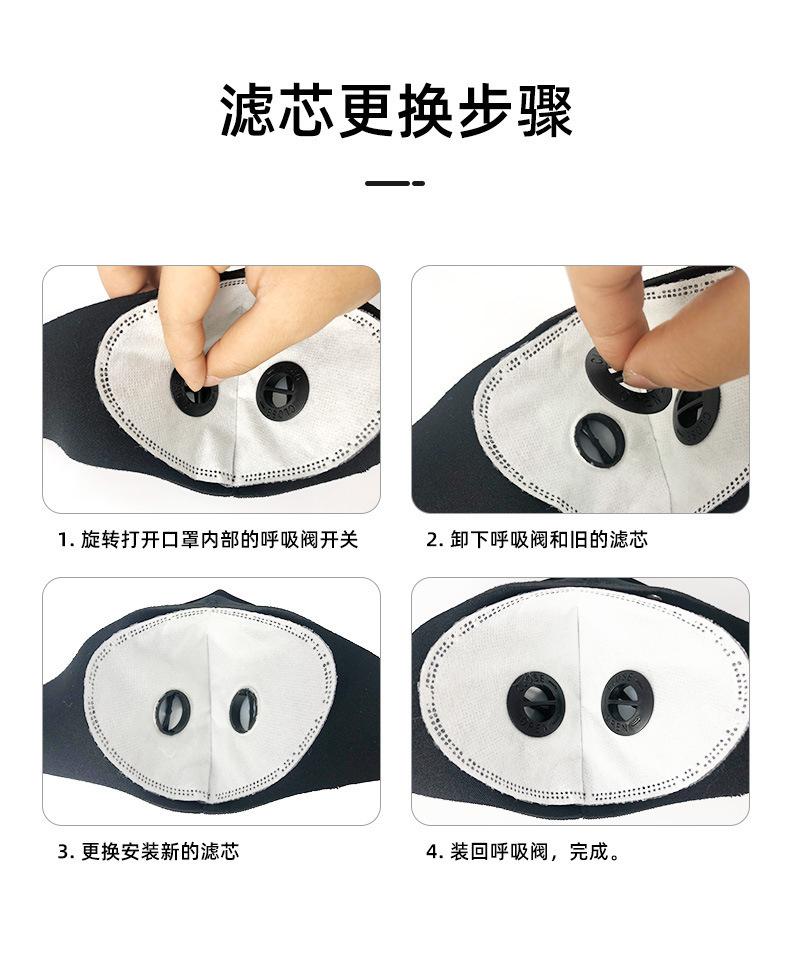 滤芯更换步骤

1. 旋转打开口罩内部的呼吸阀开关

2. 卸下呼吸阀和旧的滤芯

3. 更换安装新的滤芯

4. 装回呼吸阀，完成。