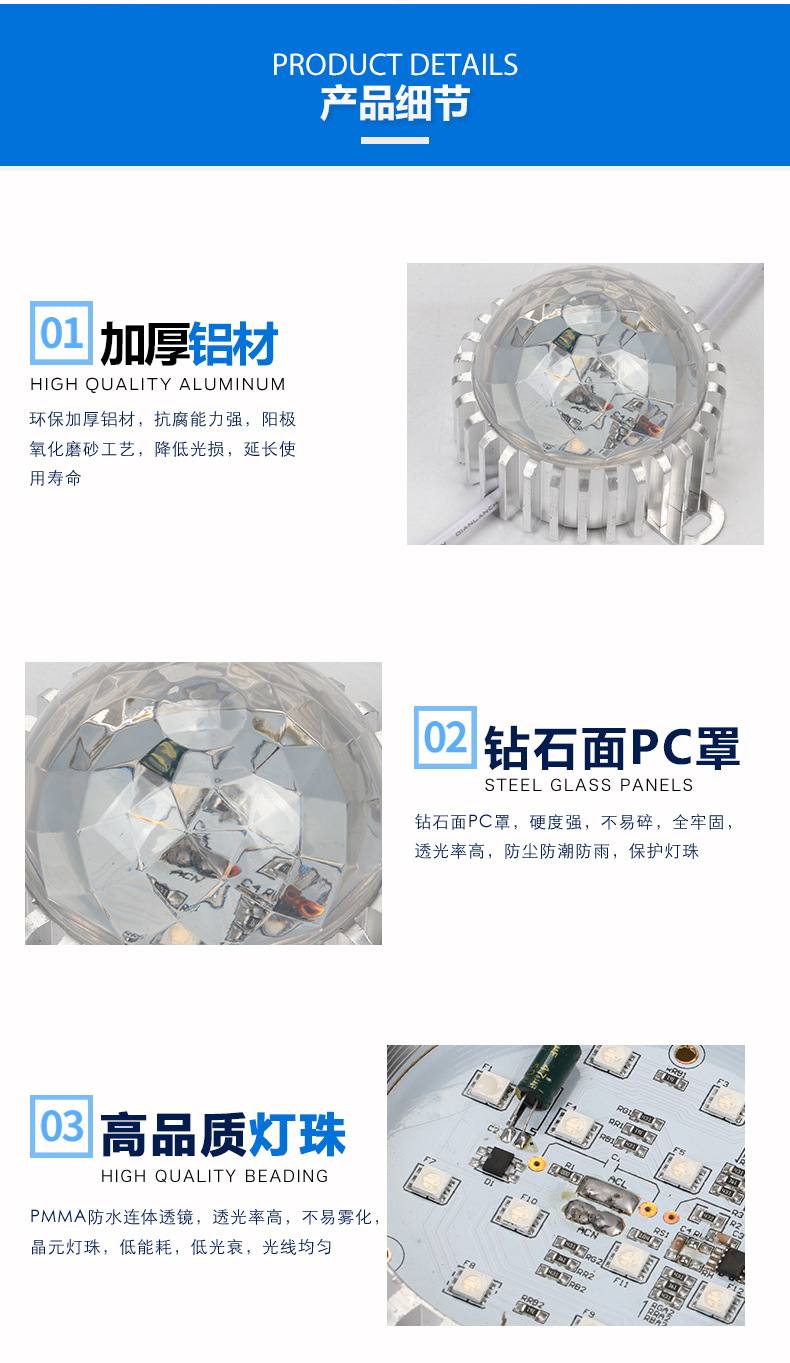 PRODUCT DETAILS
产品细节

01 加厚铝材
HIGH QUALITY ALUMINUM
环保加厚铝材，抗腐能力强，阳极氧化磨砂工艺，降低光损，延长使用寿命

02 钻石面PC罩
STEEL GLASS PANELS
钻石面PC罩，硬度强，不易碎，全牢固，透光率高，防尘防潮防雨，保护灯珠

03 高品质灯珠
HIGH QUALITY BEADING
PMMA防水连体透镜，透光率高，不易雾化，晶元灯珠，低能耗，低光衰，光线均匀